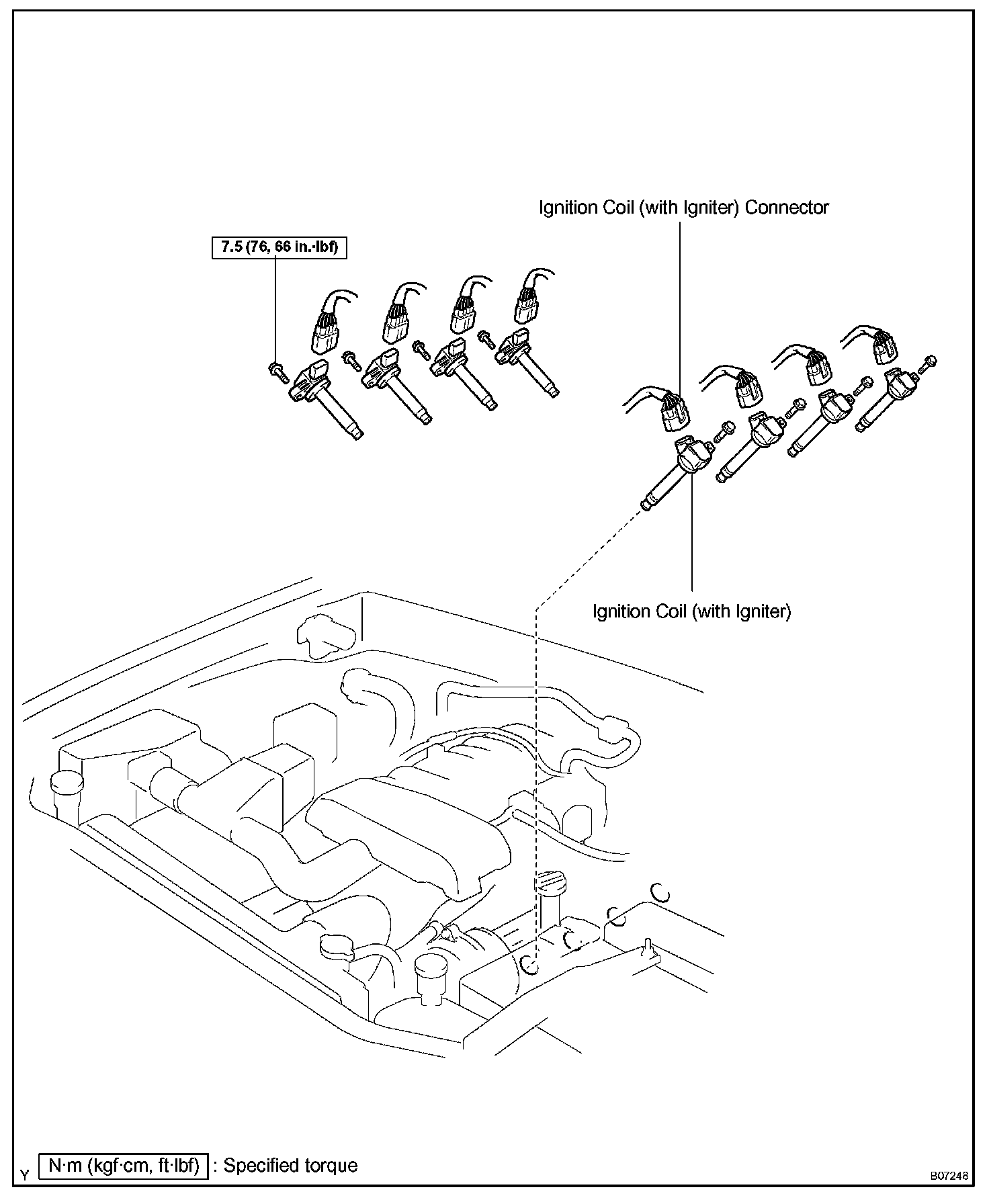 Ignition Coil (with Igniter) Connector

7.5 (76, 66 in.·lbf)

Ignition Coil (with Igniter)

Y N·m (kgf·cm, ft·lbf) : Specified torque

B07248