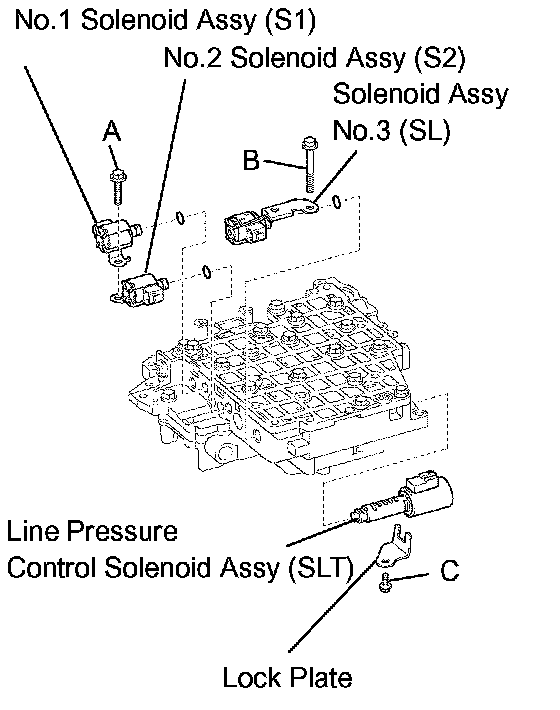 No.1 Solenoid Assy (S1)

No.2 Solenoid Assy (S2)

Solenoid Assy No.3 (SL)

A

B

Line Pressure Control Solenoid Assy (SLT)

C

Lock Plate