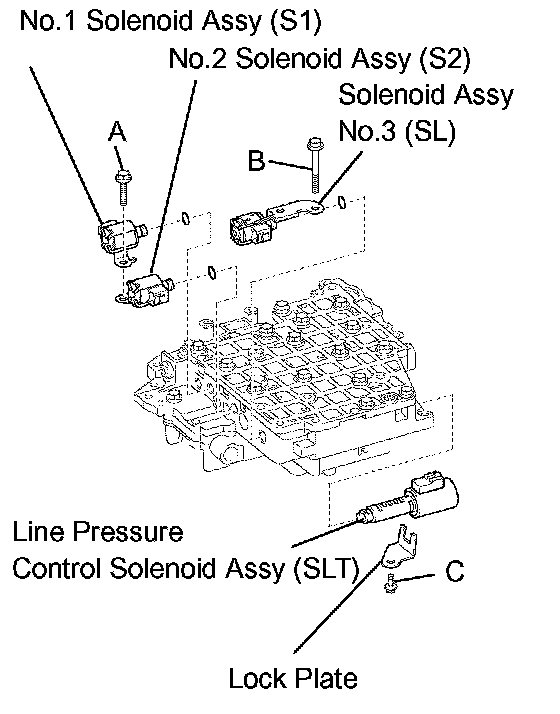 No.1 Solenoid Assy (S1)

No.2 Solenoid Assy (S2)

Solenoid Assy No.3 (SL)

A

B

Line Pressure Control Solenoid Assy (SLT)

C

Lock Plate