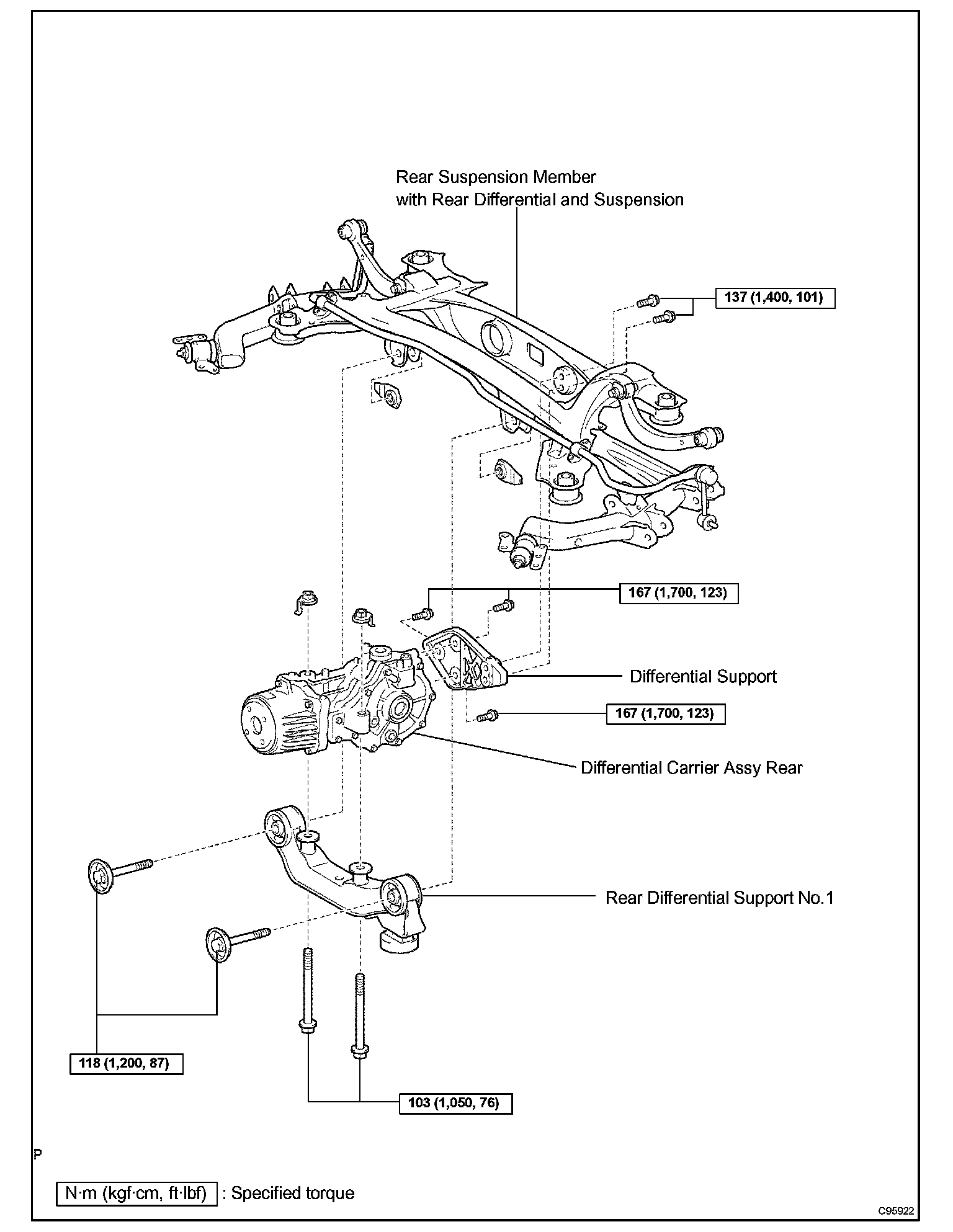 Rear Suspension Member with Rear Differential and Suspension

137 (1,400, 101)

167 (1,700, 123)

Differential Support

167 (1,700, 123)

Differential Carrier Assy Rear

Rear Differential Support No.1

118 (1,200, 87)

103 (1,050, 76)

P

N·m (kgf·cm, ft·lbf) : Specified torque

C95922