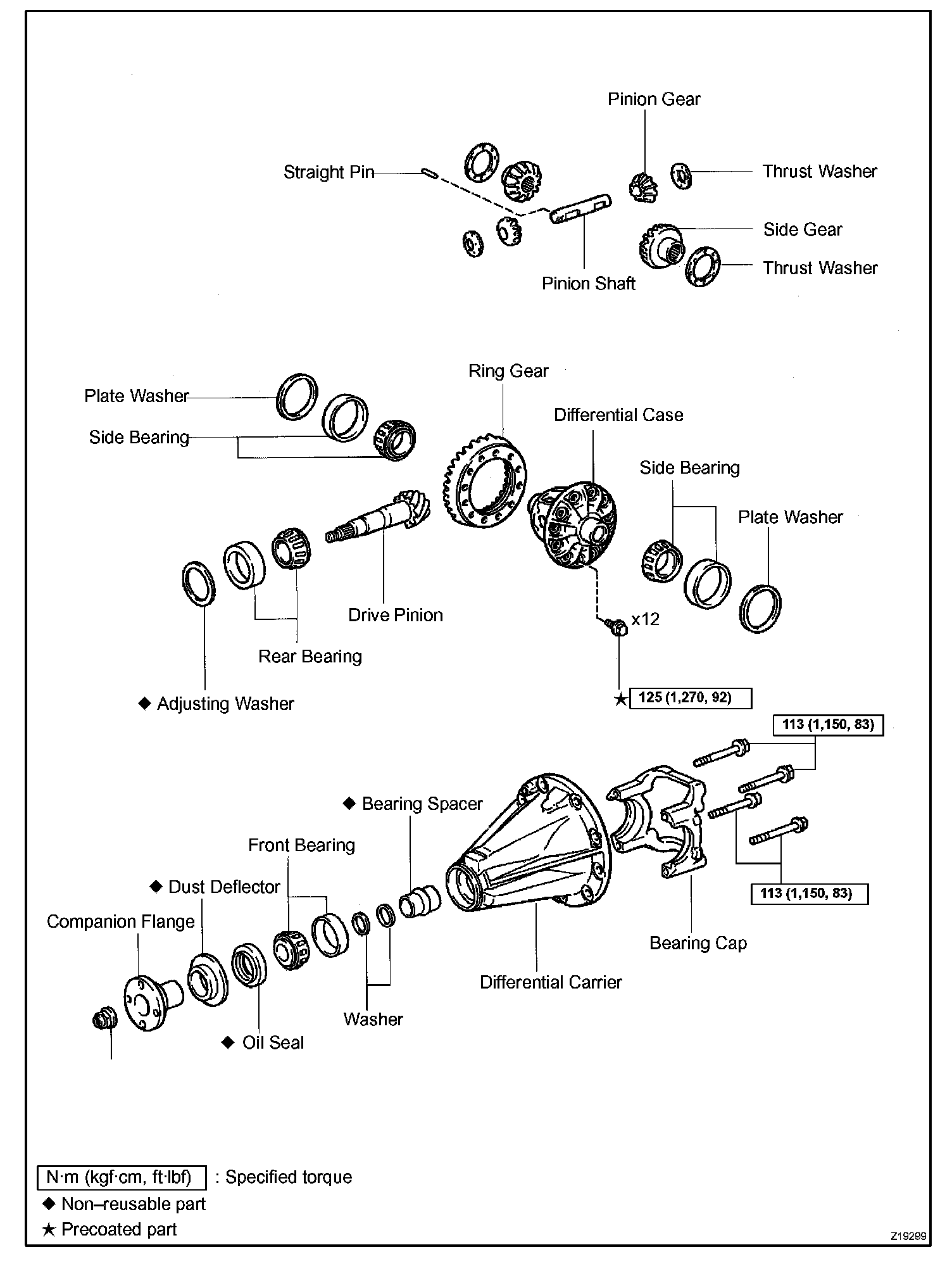 Pinion Gear

Straight Pin

Thrust Washer

Side Gear

Thrust Washer

Pinion Shaft

Ring Gear

Plate Washer

Side Bearing

Differential Case

Side Bearing

Plate Washer

Drive Pinion

x12

Rear Bearing

◆ Adjusting Washer

★ 125 (1,270, 92)

113 (1,150, 83)

◆ Bearing Spacer

Front Bearing

◆ Dust Deflector

Companion Flange

113 (1,150, 83)

Bearing Cap

Differential Carrier

Washer

◆ Oil Seal

N·m (kgf·cm, ft·lbf) : Specified torque

◆ Non–reusable part

★ Precoated part

Z19299