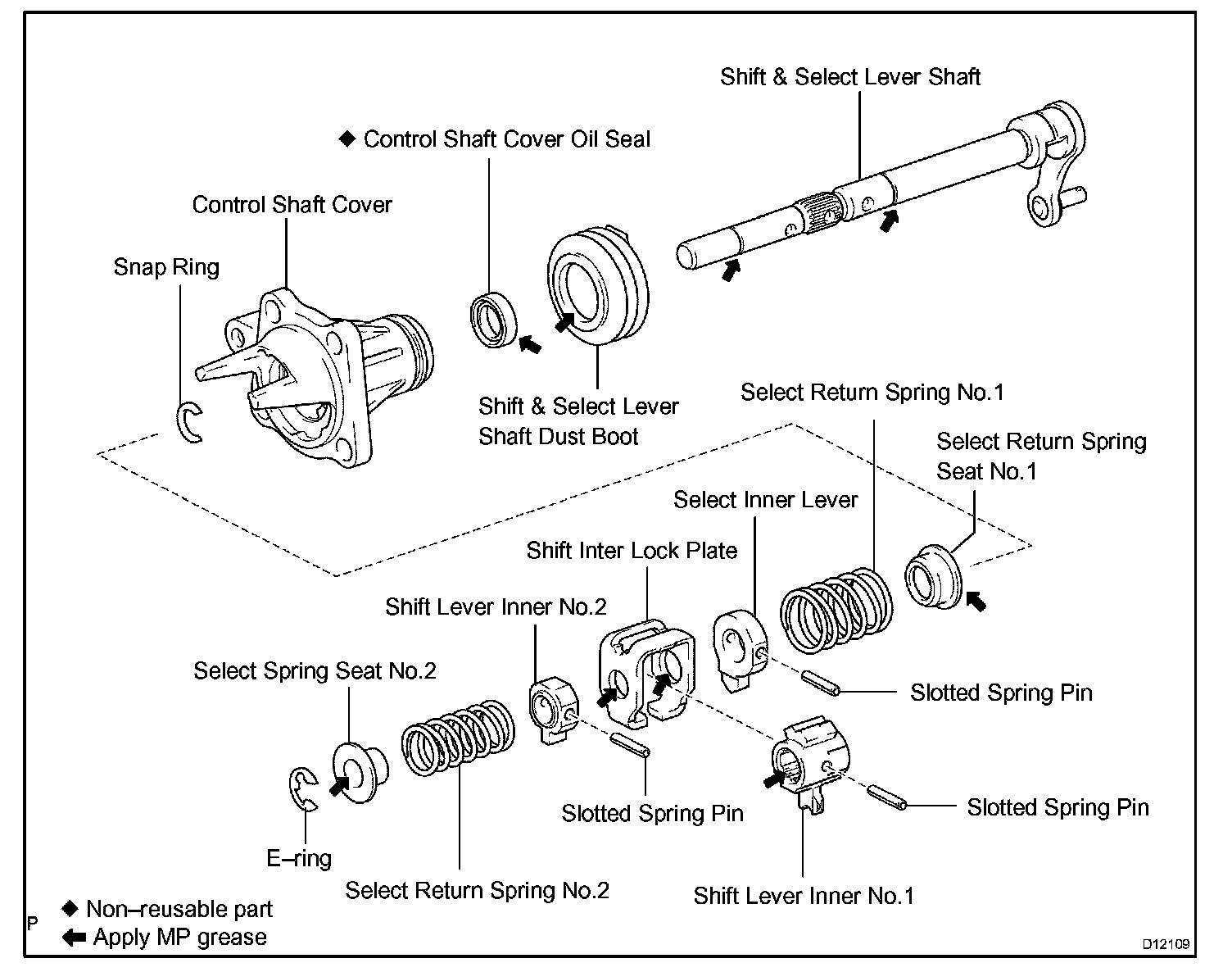 Shift & Select Lever Shaft

◆ Control Shaft Cover Oil Seal

Control Shaft Cover

Snap Ring

Shift & Select Lever Shaft Dust Boot

Select Return Spring No.1

Select Return Spring Seat No.1

Select Inner Lever

Shift Inter Lock Plate

Shift Lever Inner No.2

Select Spring Seat No.2

Slotted Spring Pin

Slotted Spring Pin

Slotted Spring Pin

E–ring

Select Return Spring No.2

Shift Lever Inner No.1

P

◆ Non–reusable part

⬅ Apply MP grease

D12109