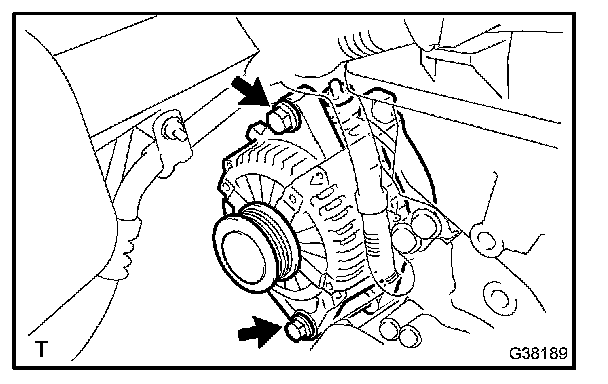 T

G38189