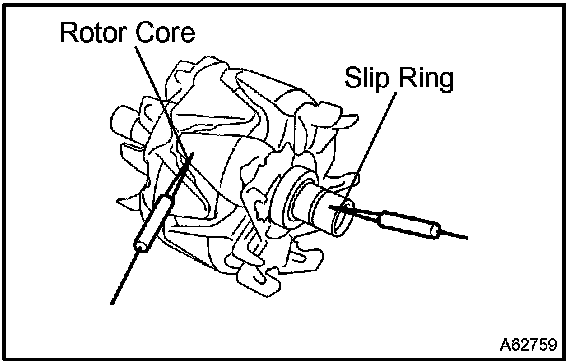 Rotor Core

Slip Ring

A62759