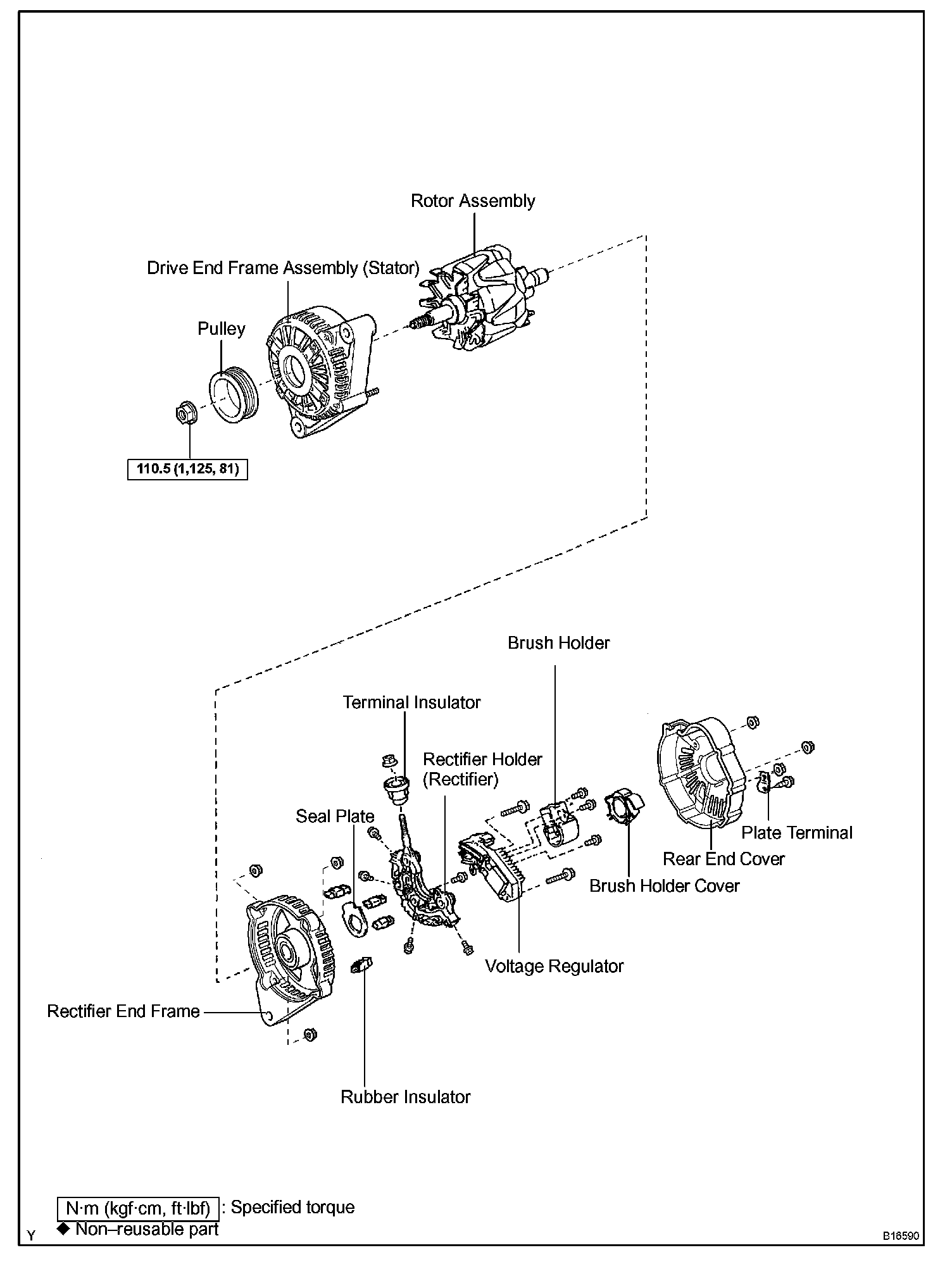 Rotor Assembly

Drive End Frame Assembly (Stator)

Pulley

110.5 (1,125, 81)

Brush Holder

Terminal Insulator

Rectifier Holder (Rectifier)

Seal Plate

Plate Terminal

Rear End Cover

Brush Holder Cover

Voltage Regulator

Rectifier End Frame

Rubber Insulator

N·m (kgf·cm, ft·lbf) : Specified torque

◆ Non–reusable part

Y

B16590