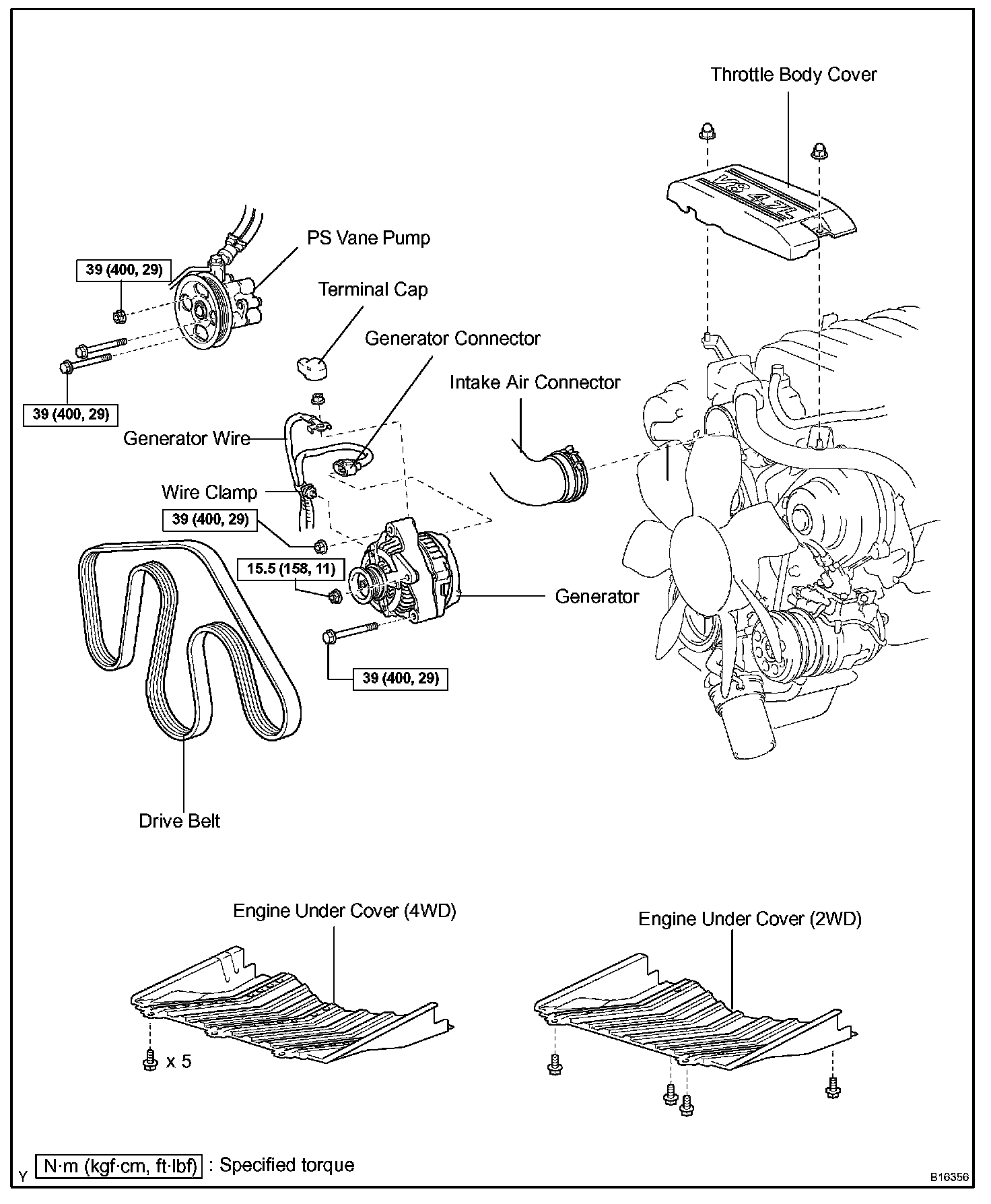 Throttle Body Cover

V8 4.7L

PS Vane Pump

39 (400, 29)

Terminal Cap

Generator Connector

39 (400, 29)

Intake Air Connector

Generator Wire

Wire Clamp

39 (400, 29)

15.5 (158, 11)

Generator

39 (400, 29)

Drive Belt

Engine Under Cover (4WD)

Engine Under Cover (2WD)

x 5

Y

N·m (kgf·cm, ft·lbf) : Specified torque

B16356