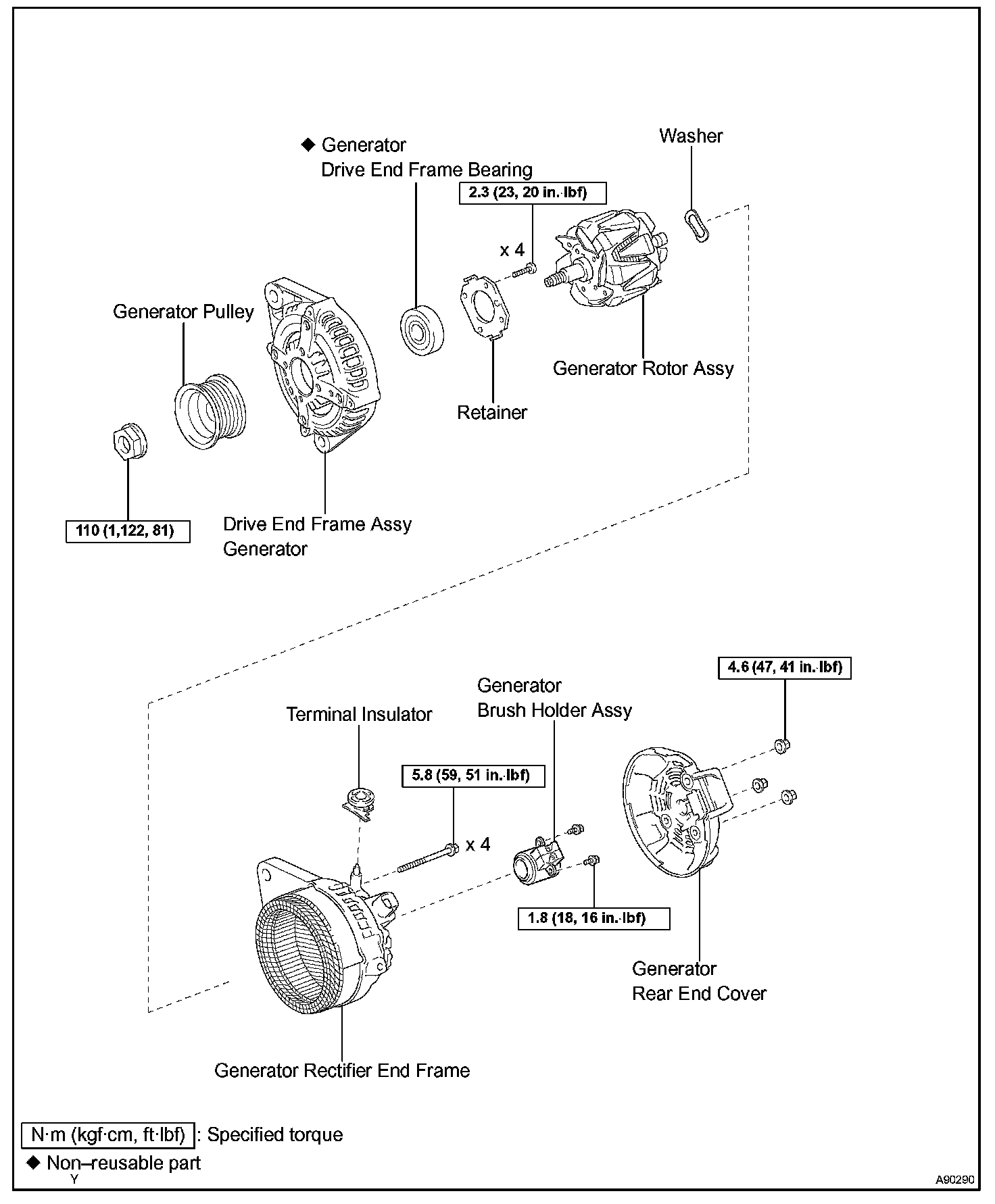 ◆ Generator
Drive End Frame Bearing

Washer

2.3 (23, 20 in.·lbf)

x 4

Generator Pulley

Generator Rotor Assy

Retainer

110 (1,122, 81)

Drive End Frame Assy
Generator

4.6 (47, 41 in.·lbf)

Generator
Brush Holder Assy

Terminal Insulator

5.8 (59, 51 in.·lbf)

x 4

1.8 (18, 16 in.·lbf)

Generator
Rear End Cover

Generator Rectifier End Frame

N·m (kgf·cm, ft·lbf) : Specified torque

◆ Non–reusable part

Y

A90290