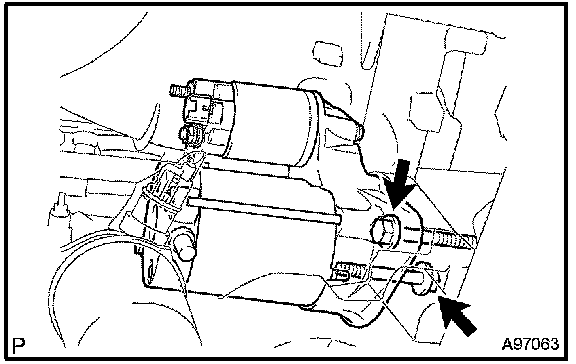 P
A97063