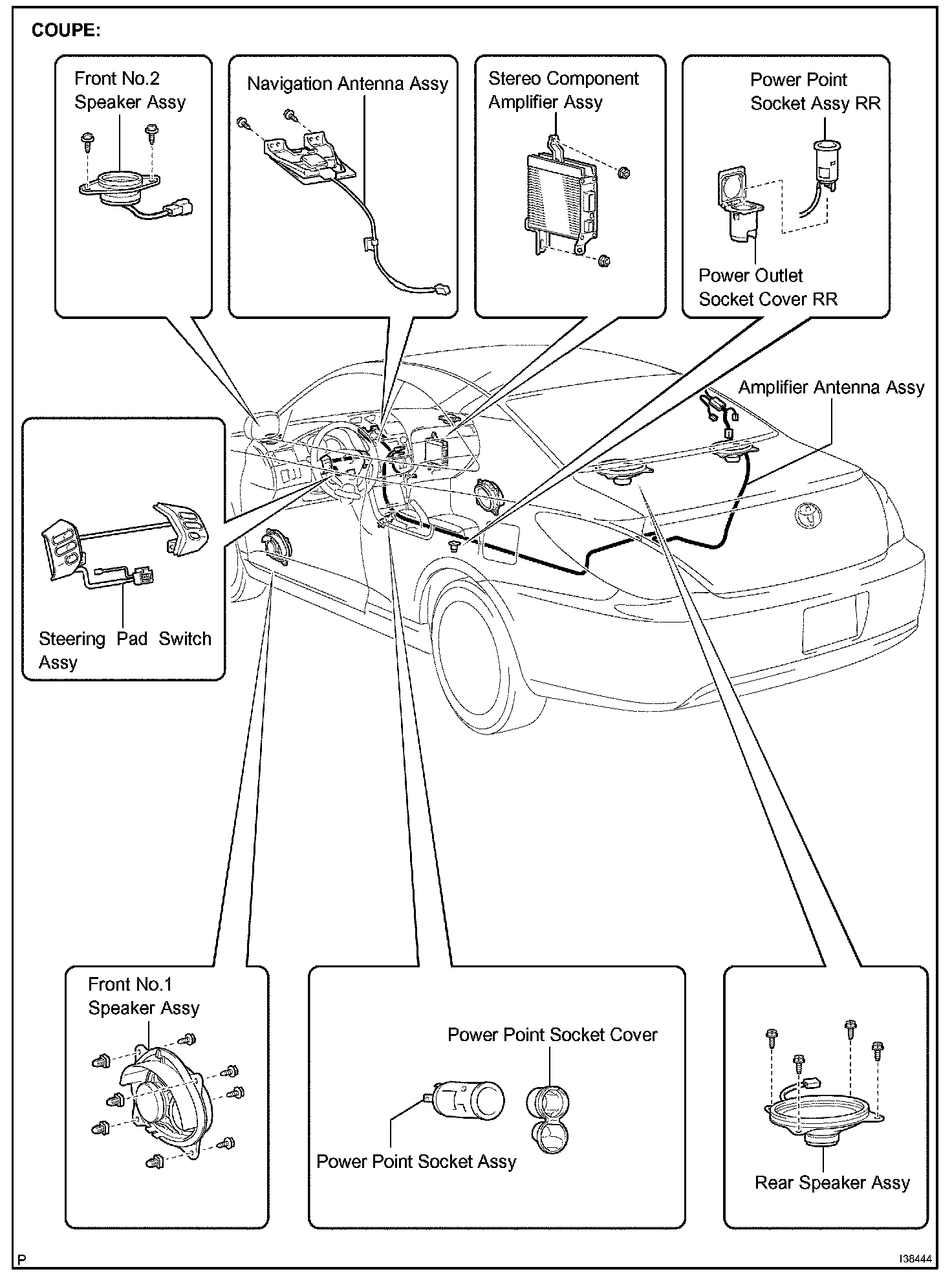 COUPE:

Front No.2 Speaker Assy

Navigation Antenna Assy

Stereo Component Amplifier Assy

Power Point Socket Assy RR

Power Outlet Socket Cover RR

Amplifier Antenna Assy

Steering Pad Switch Assy

Front No.1 Speaker Assy

Power Point Socket Cover

Power Point Socket Assy

Rear Speaker Assy

P

I38444