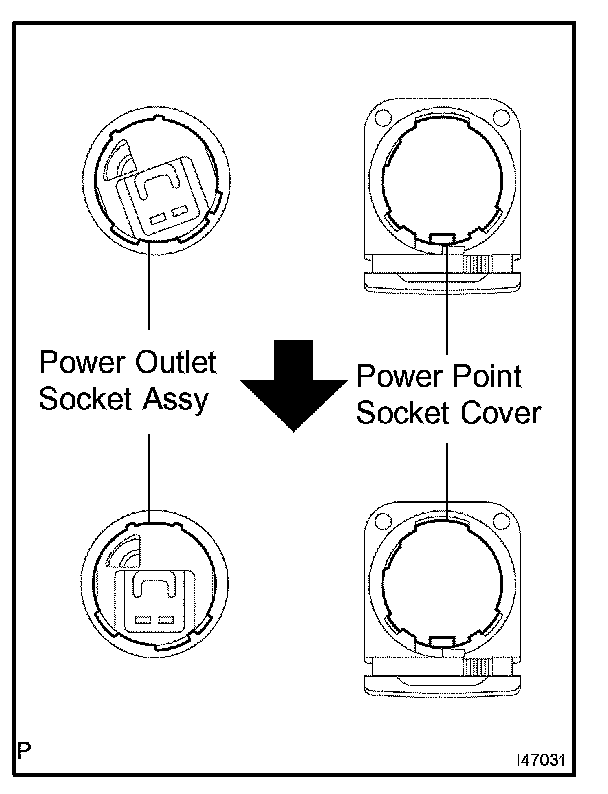 Power Outlet Socket Assy

Power Point Socket Cover

P

I47031