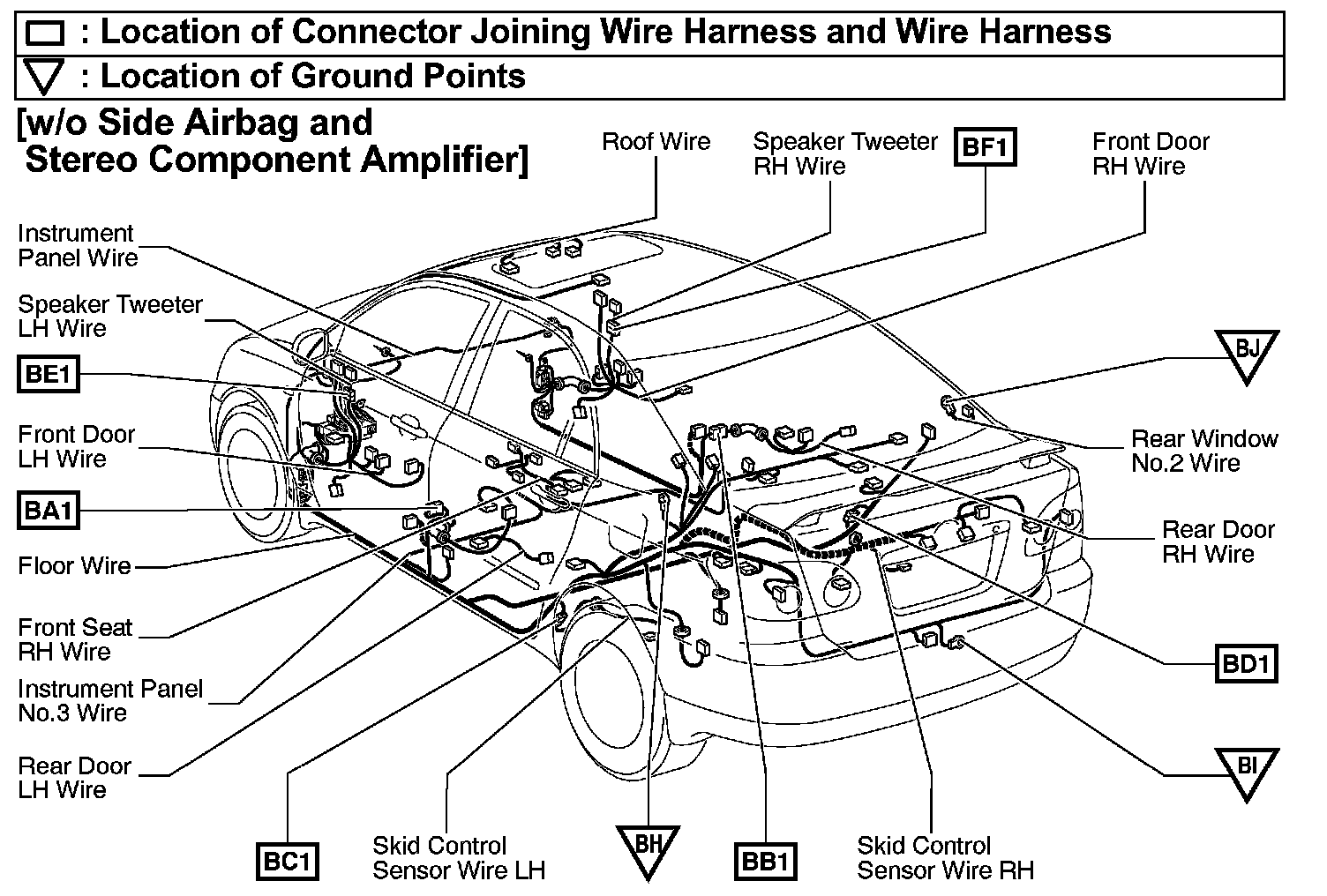 : Location of Connector Joining Wire Harness and Wire Harness
: Location of Ground Points

[w/o Side Airbag and Stereo Component Amplifier]

Roof Wire
Speaker Tweeter RH Wire
BF1
Front Door RH Wire

Instrument Panel Wire
Speaker Tweeter LH Wire
BE1
Front Door LH Wire
BA1
Floor Wire
Front Seat RH Wire
Instrument Panel No.3 Wire
Rear Door LH Wire

BJ
Rear Window No.2 Wire
Rear Door RH Wire
BD1
BI

BC1
Skid Control Sensor Wire LH
BH
BB1
Skid Control Sensor Wire RH