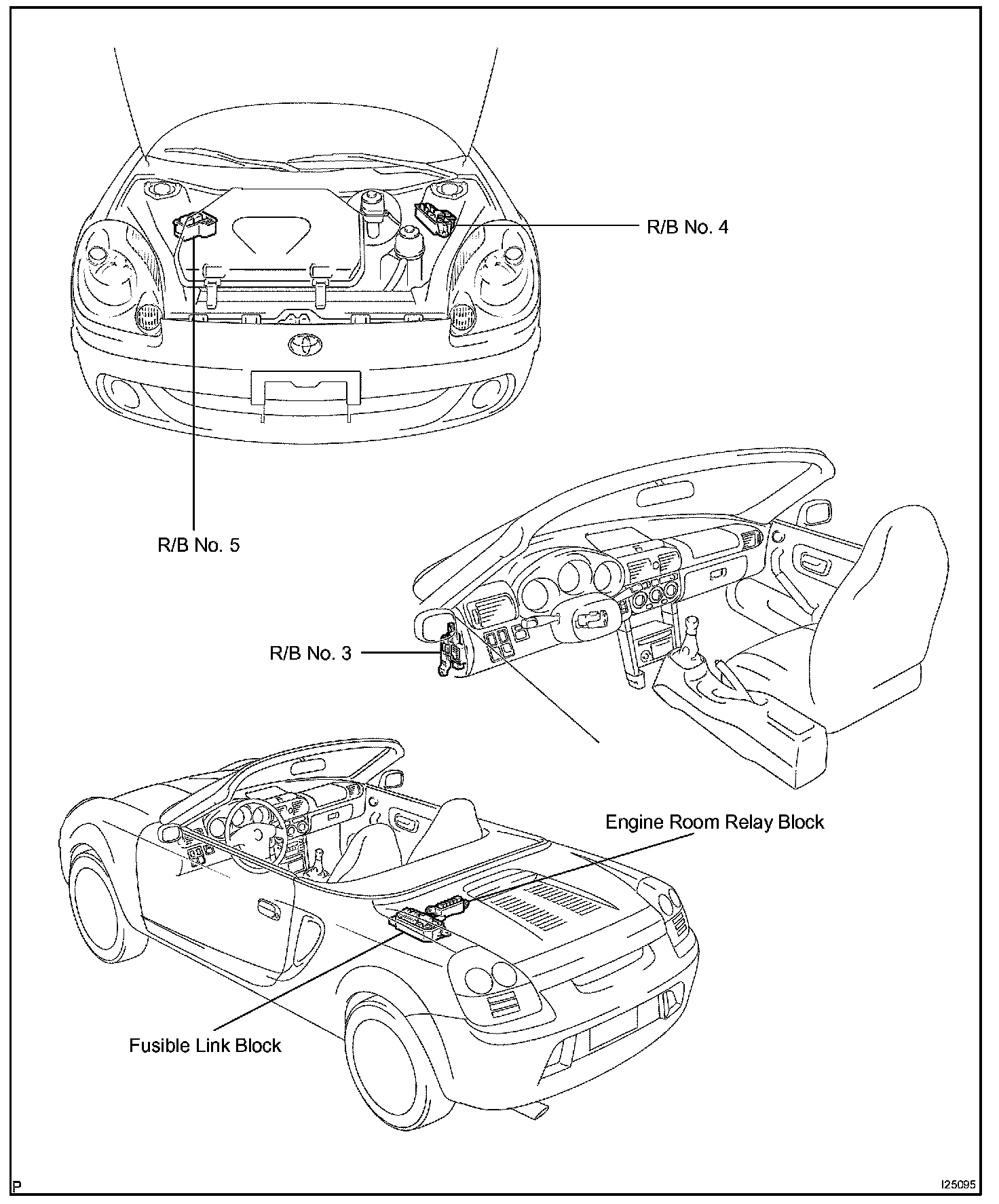 R/B No. 4

R/B No. 5

R/B No. 3

Engine Room Relay Block

Fusible Link Block

P

I25095