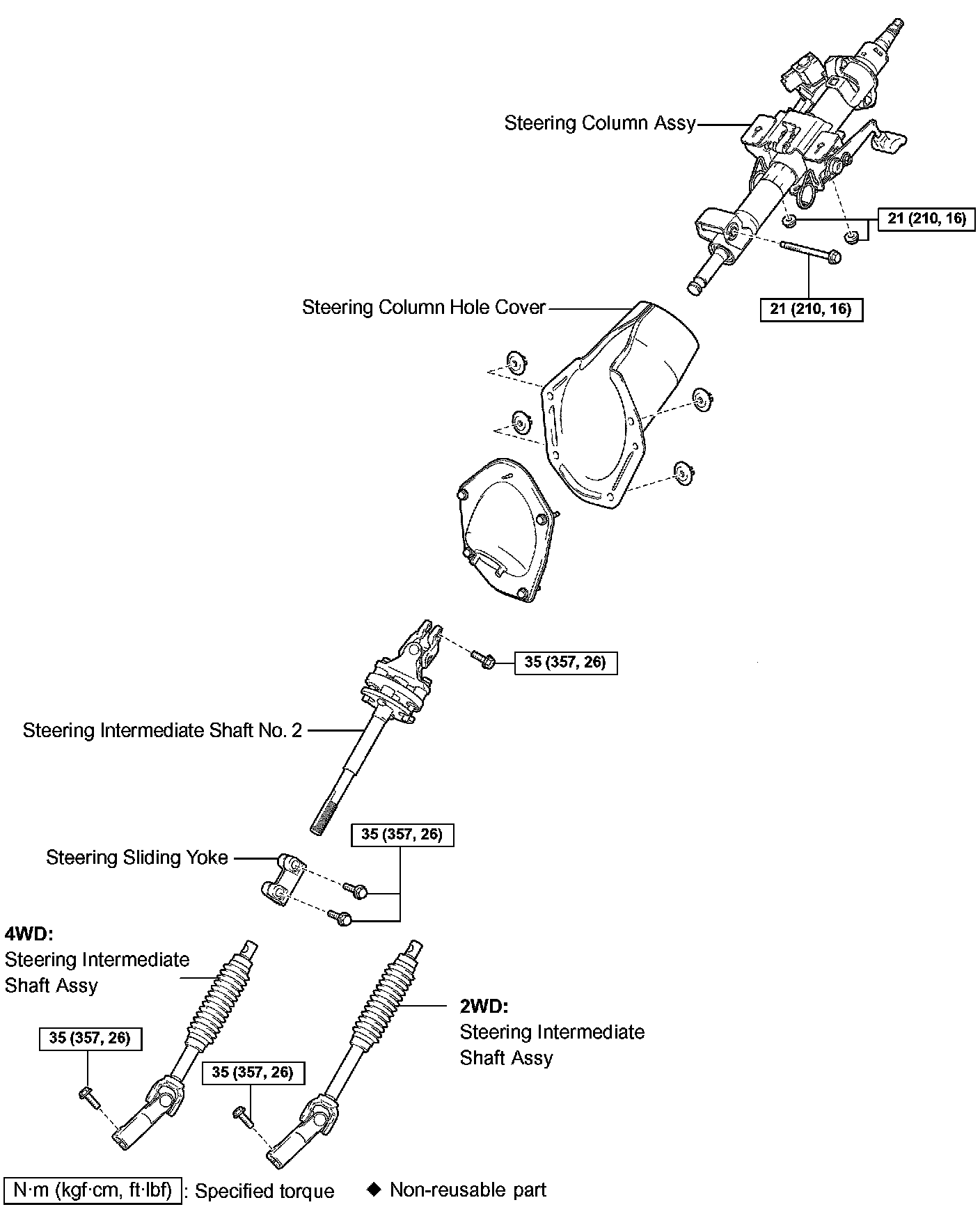 Steering Column Assy

21 (210, 16)

21 (210, 16)

Steering Column Hole Cover

35 (357, 26)

Steering Intermediate Shaft No. 2

35 (357, 26)

Steering Sliding Yoke

4WD:
Steering Intermediate Shaft Assy

35 (357, 26)

35 (357, 26)

2WD:
Steering Intermediate Shaft Assy

N·m (kgf·cm, ft·lbf) : Specified torque

◆ Non-reusable part