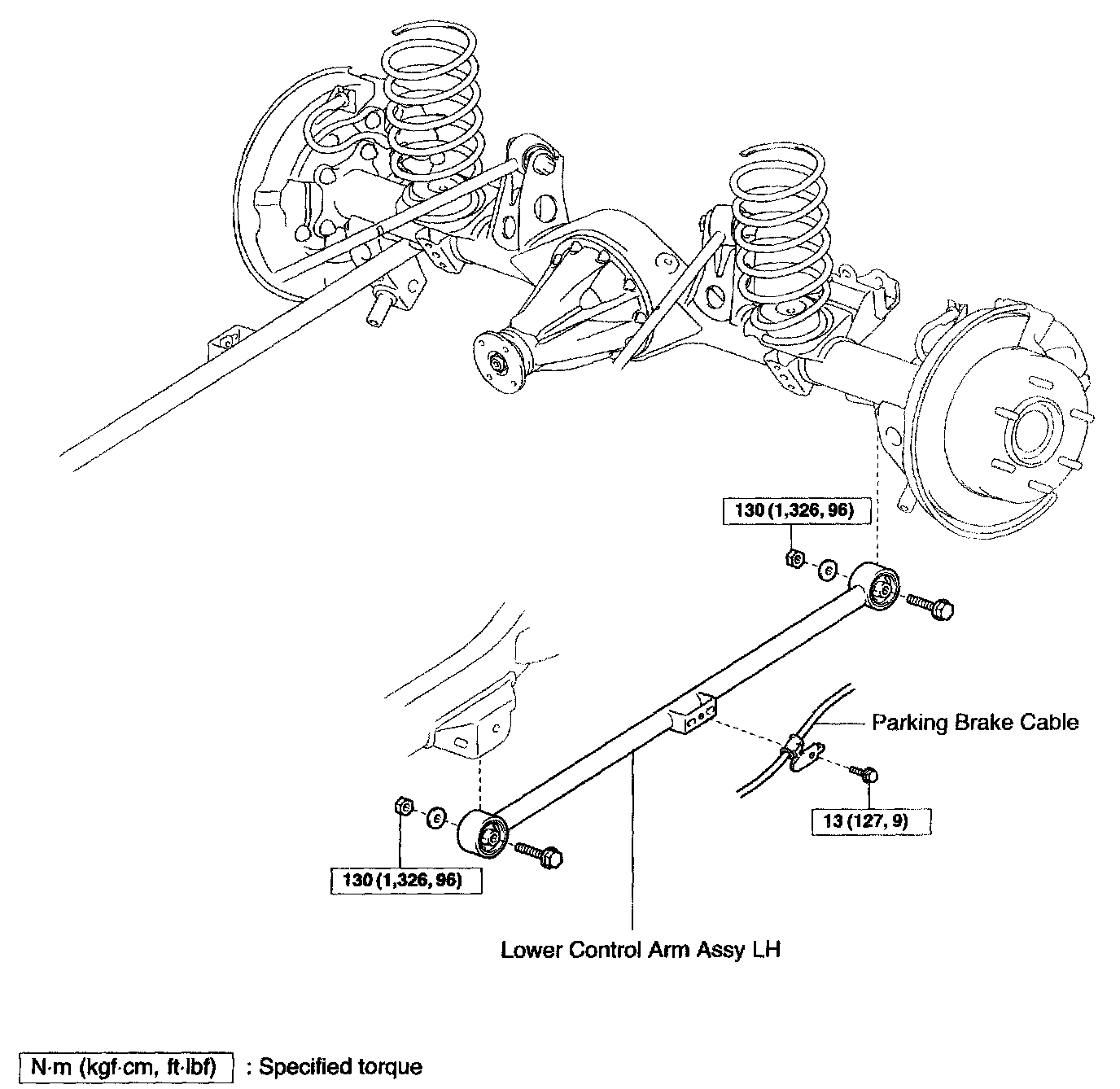 130 (1,326, 96)

Parking Brake Cable

13 (127, 9)

130 (1,326, 96)

Lower Control Arm Assy LH

N·m (kgf·cm, ft·lbf) : Specified torque