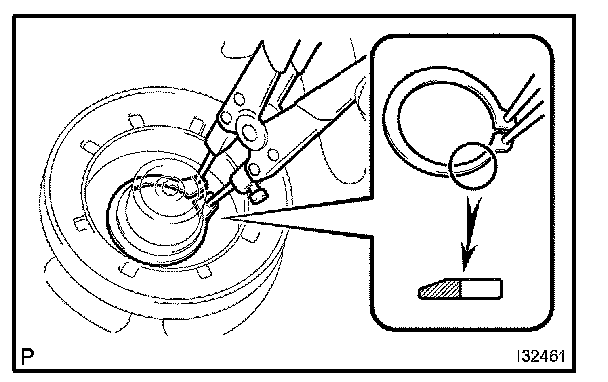 P

I32461