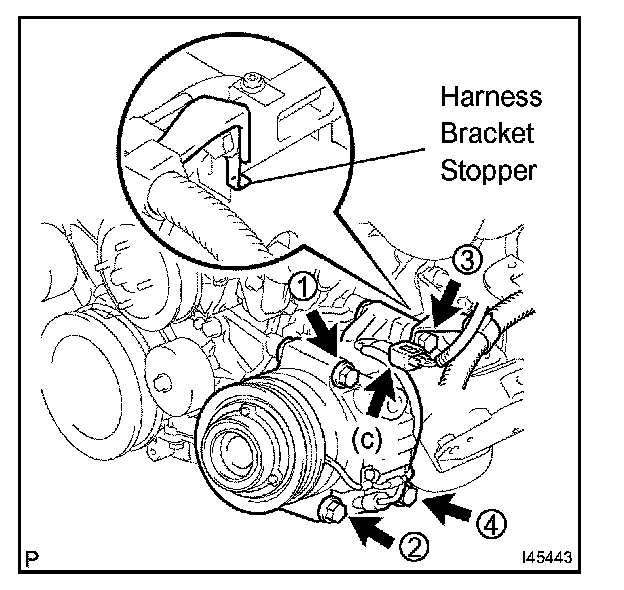 Harness Bracket Stopper

3

1

(c)

4

2

P

I45443