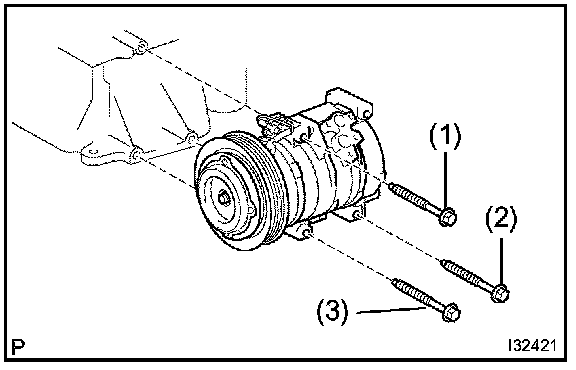 (1)
(2)
(3)
P
I32421