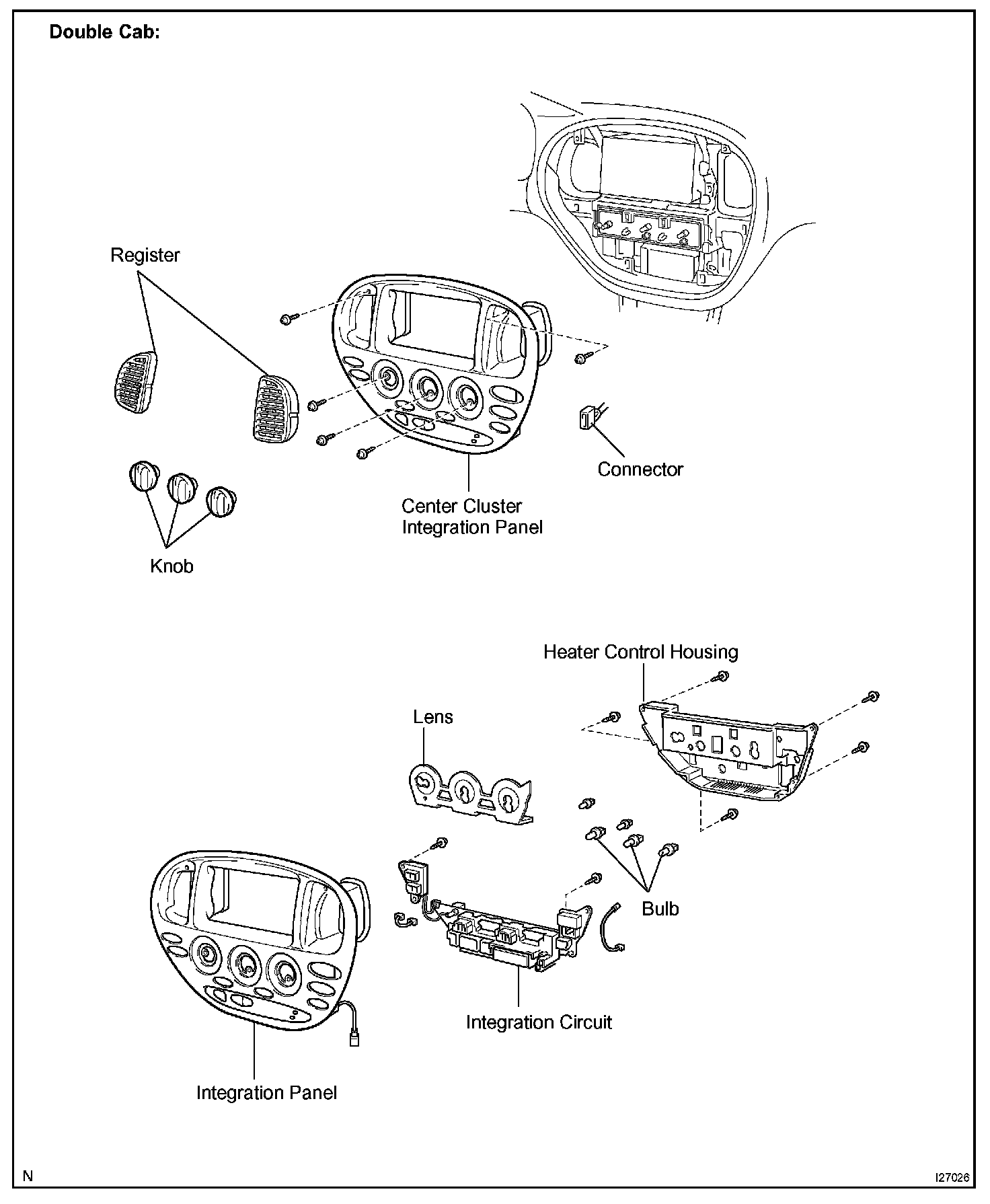 Double Cab:

Register

Connector

Center Cluster Integration Panel

Knob

Heater Control Housing

Lens

Bulb

Integration Circuit

Integration Panel

N

I27026