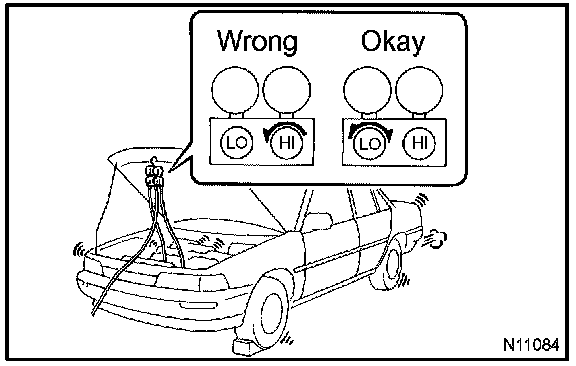 Wrong

LO HI

Okay

LO HI

N11084