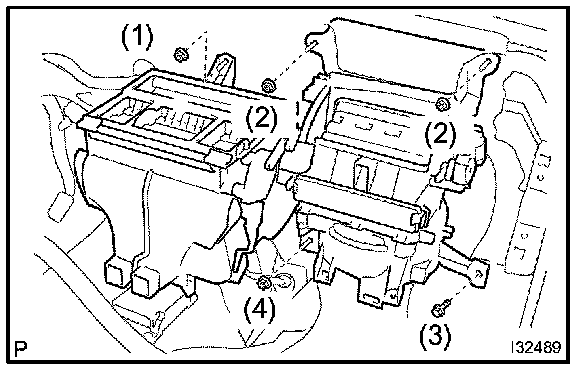 (1)
(2)
(2)
(4)
(3)
P
I32489