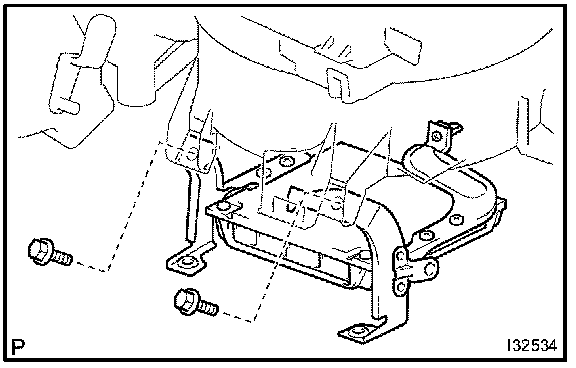 P

I32534