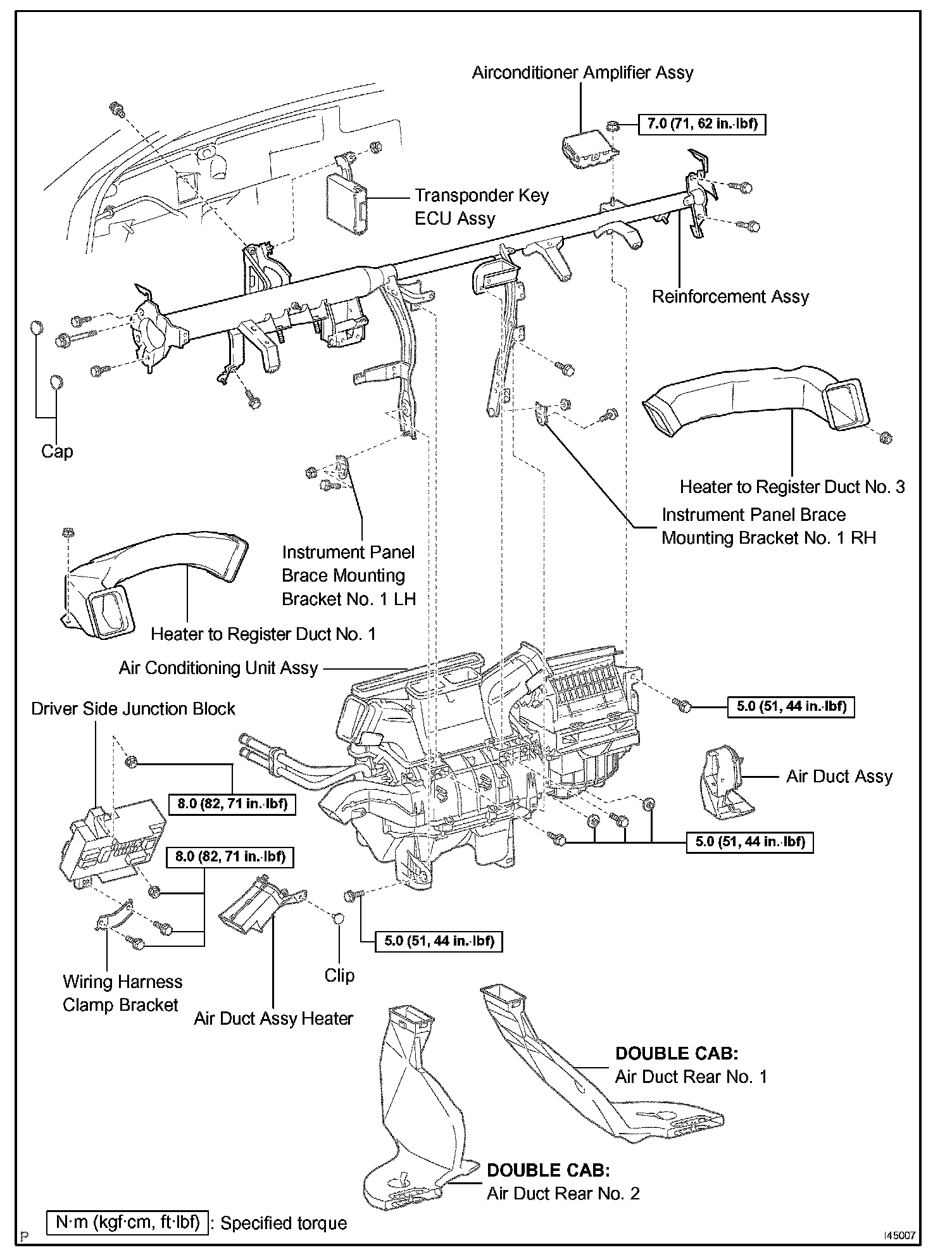 Airconditioner Amplifier Assy

7.0 (71, 62 in.·lbf)

Transponder Key ECU Assy

Reinforcement Assy

Cap

Heater to Register Duct No. 3

Instrument Panel Brace Mounting Bracket No. 1 RH

Instrument Panel Brace Mounting Bracket No. 1 LH

Heater to Register Duct No. 1

Air Conditioning Unit Assy

Driver Side Junction Block

5.0 (51, 44 in.·lbf)

Air Duct Assy

8.0 (82, 71 in.·lbf)

5.0 (51, 44 in.·lbf)

8.0 (82, 71 in.·lbf)

5.0 (51, 44 in.·lbf)

Clip

Wiring Harness Clamp Bracket

Air Duct Assy Heater

DOUBLE CAB:
Air Duct Rear No. 1

DOUBLE CAB:
Air Duct Rear No. 2

N·m (kgf·cm, ft·lbf) : Specified torque

P

I45007