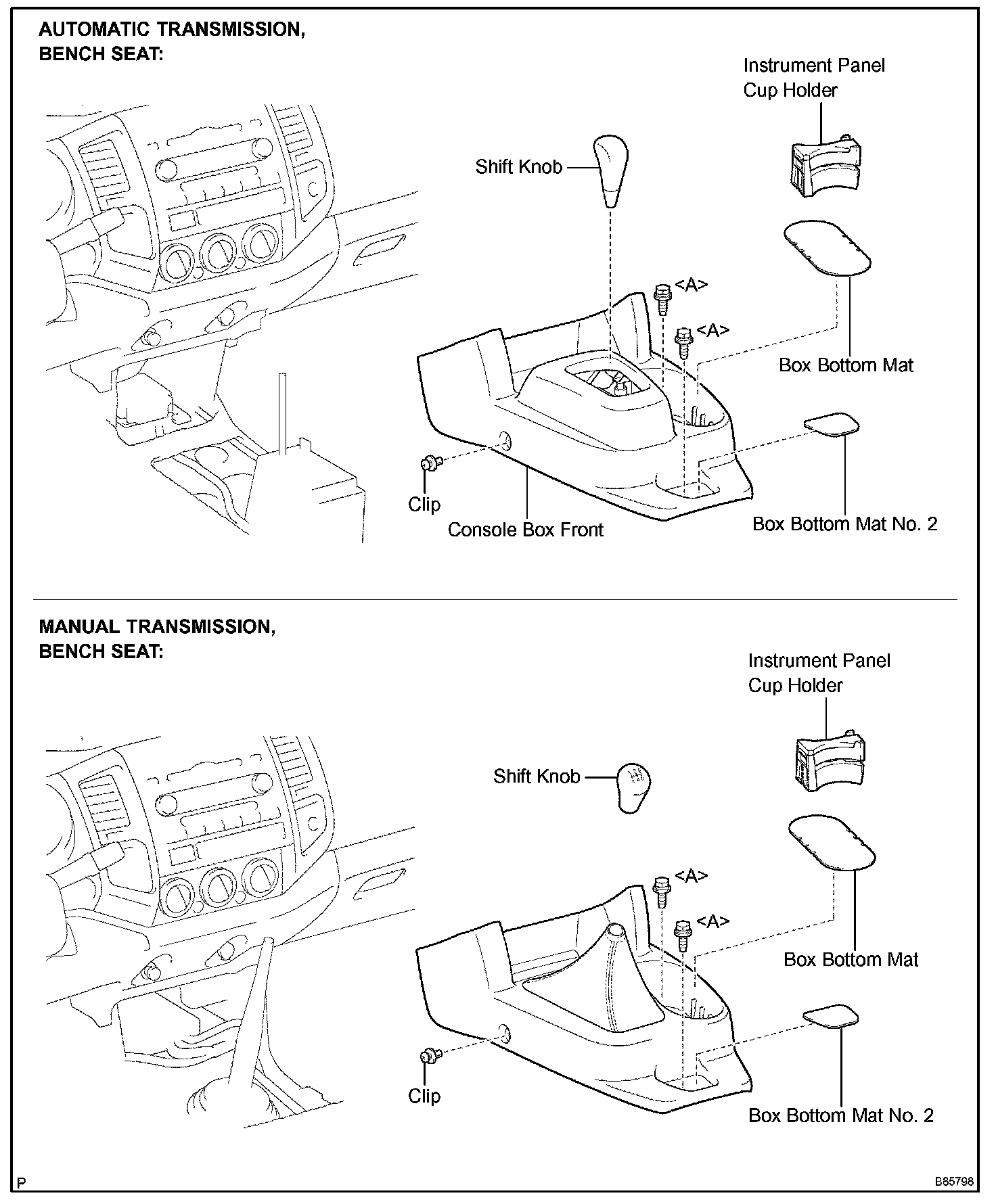 AUTOMATIC TRANSMISSION, BENCH SEAT:

Instrument Panel Cup Holder

Shift Knob

<A>

<A>

Box Bottom Mat

Clip

Console Box Front

Box Bottom Mat No. 2

MANUAL TRANSMISSION, BENCH SEAT:

Instrument Panel Cup Holder

Shift Knob

<A>

<A>

Box Bottom Mat

Clip

Box Bottom Mat No. 2

P

B85798