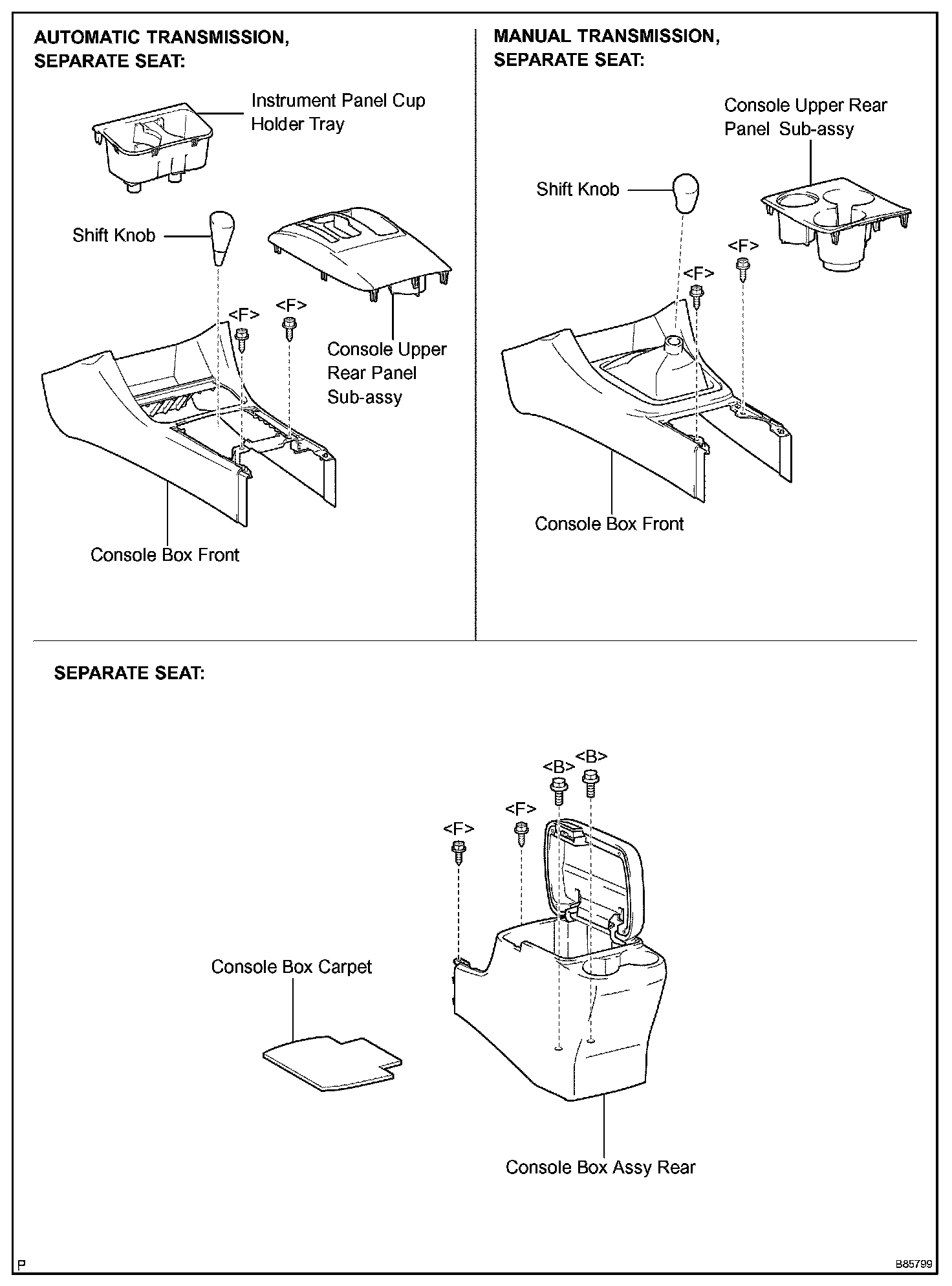 AUTOMATIC TRANSMISSION, SEPARATE SEAT:

Instrument Panel Cup Holder Tray

Shift Knob

<F>

<F>

Console Upper Rear Panel Sub-assy

Console Box Front

MANUAL TRANSMISSION, SEPARATE SEAT:

Console Upper Rear Panel Sub-assy

Shift Knob

<F>

<F>

Console Box Front

SEPARATE SEAT:

<B>

<B>

<F>

<F>

Console Box Carpet

Console Box Assy Rear

P

B85799