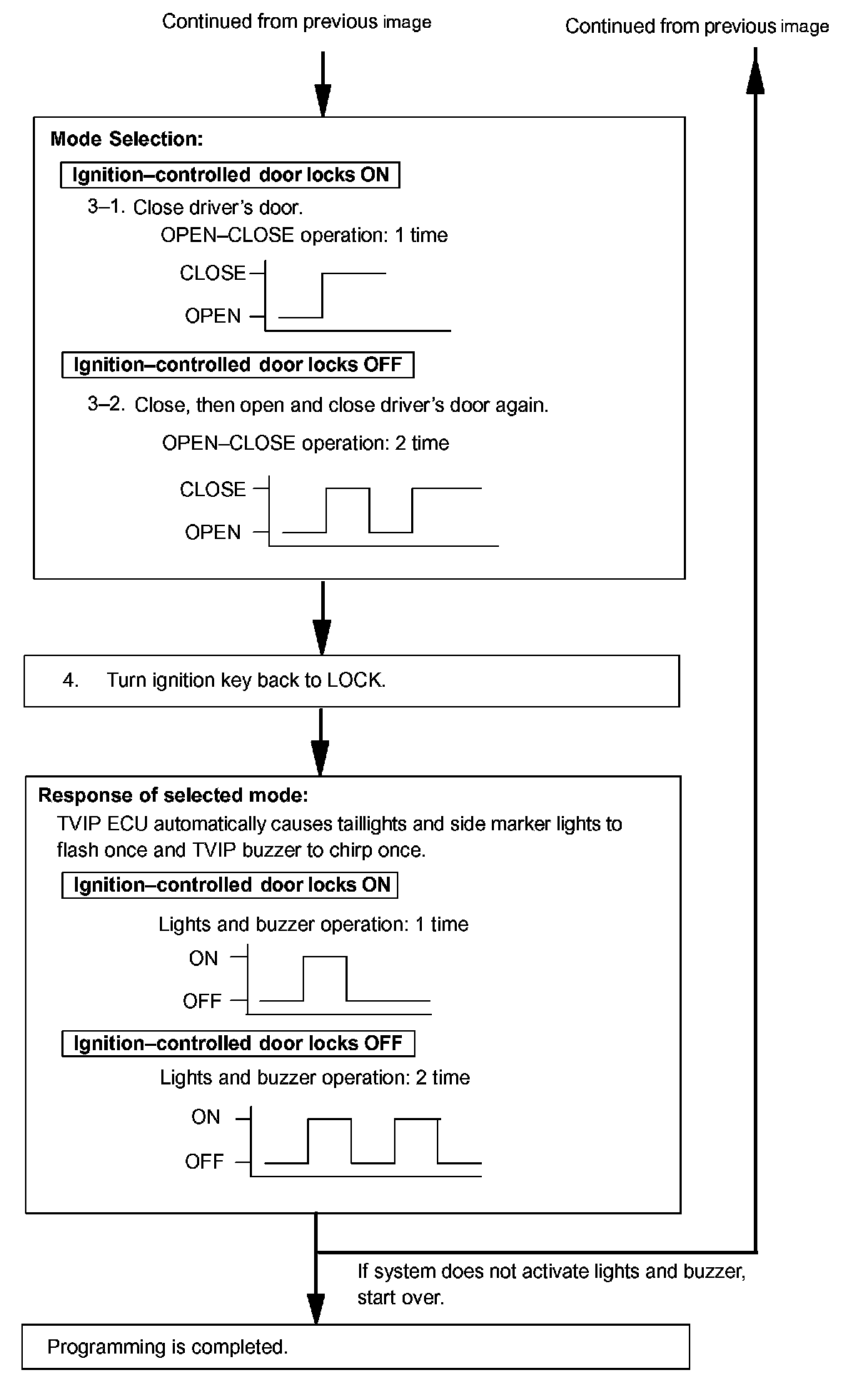 Continued from previous image

Continued from previous image

Mode Selection:

Ignition–controlled door locks ON

3–1. Close driver's door.

OPEN–CLOSE operation: 1 time

CLOSE

OPEN

Ignition–controlled door locks OFF

3–2. Close, then open and close driver's door again.

OPEN–CLOSE operation: 2 time

CLOSE

OPEN

4. Turn ignition key back to LOCK.

Response of selected mode:

TVIP ECU automatically causes taillights and side marker lights to flash once and TVIP buzzer to chirp once.

Ignition–controlled door locks ON

Lights and buzzer operation: 1 time

ON

OFF

Ignition–controlled door locks OFF

Lights and buzzer operation: 2 time

ON

OFF

If system does not activate lights and buzzer, start over.

Programming is completed.