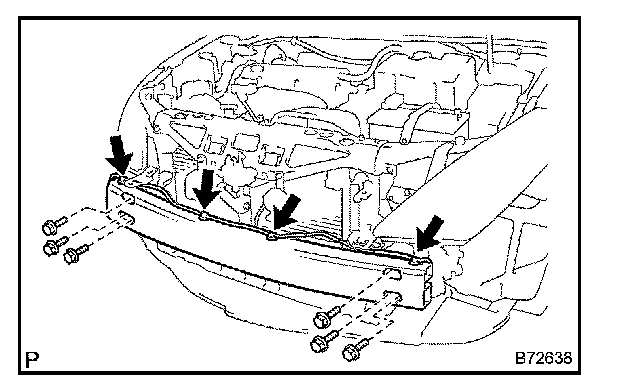 P

B72638