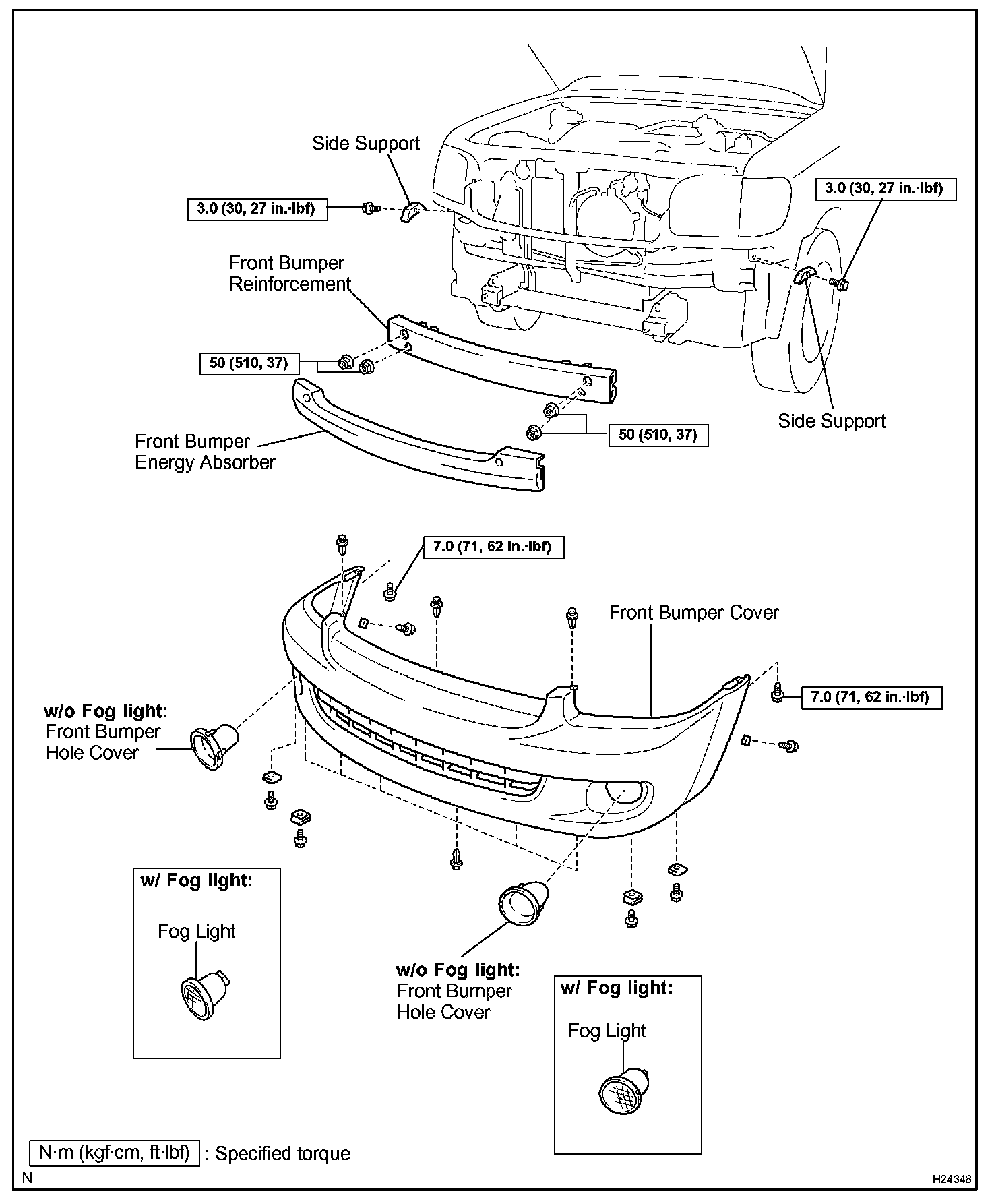 Side Support

3.0 (30, 27 in.·lbf)

3.0 (30, 27 in.·lbf)

Front Bumper Reinforcement

50 (510, 37)

50 (510, 37)

Side Support

Front Bumper Energy Absorber

7.0 (71, 62 in.·lbf)

Front Bumper Cover

7.0 (71, 62 in.·lbf)

w/o Fog light:
Front Bumper Hole Cover

w/ Fog light:

Fog Light

w/o Fog light:
Front Bumper Hole Cover

w/ Fog light:

Fog Light

N·m (kgf·cm, ft·lbf) : Specified torque

N

H24348