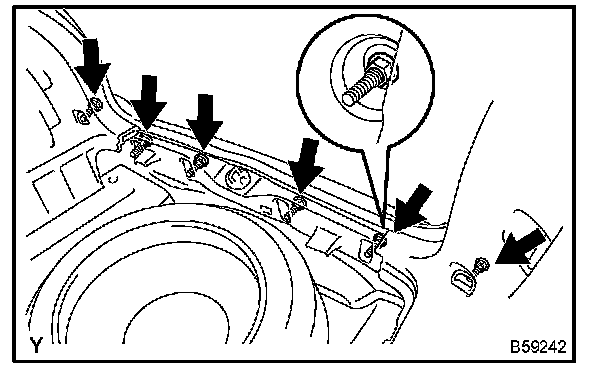 Y

B59242