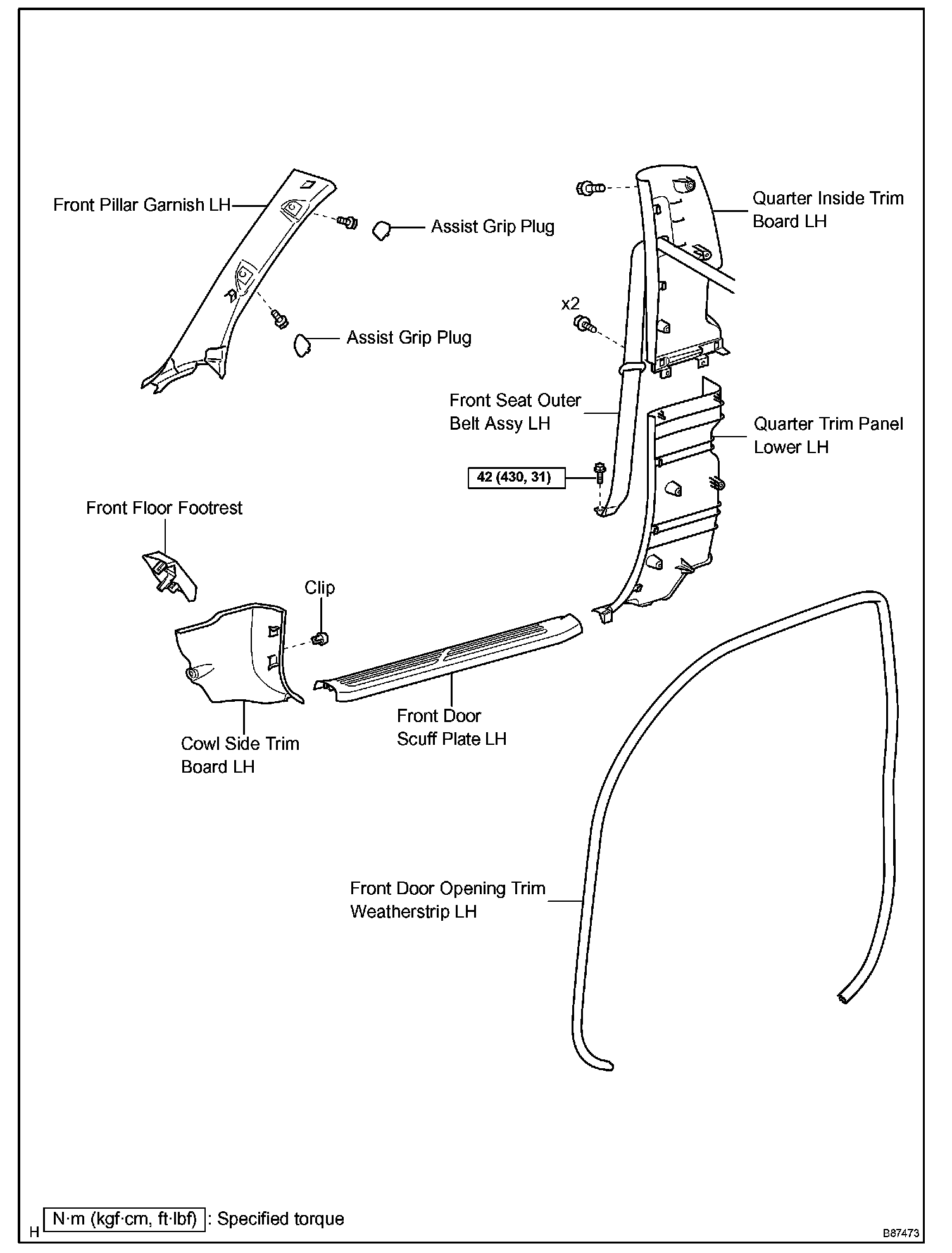 Front Pillar Garnish LH

Assist Grip Plug

Assist Grip Plug

Quarter Inside Trim Board LH

x2

Front Seat Outer Belt Assy LH

Quarter Trim Panel Lower LH

42 (430, 31)

Front Floor Footrest

Clip

Cowl Side Trim Board LH

Front Door Scuff Plate LH

Front Door Opening Trim Weatherstrip LH

H N·m (kgf·cm, ft·lbf) : Specified torque

B87473