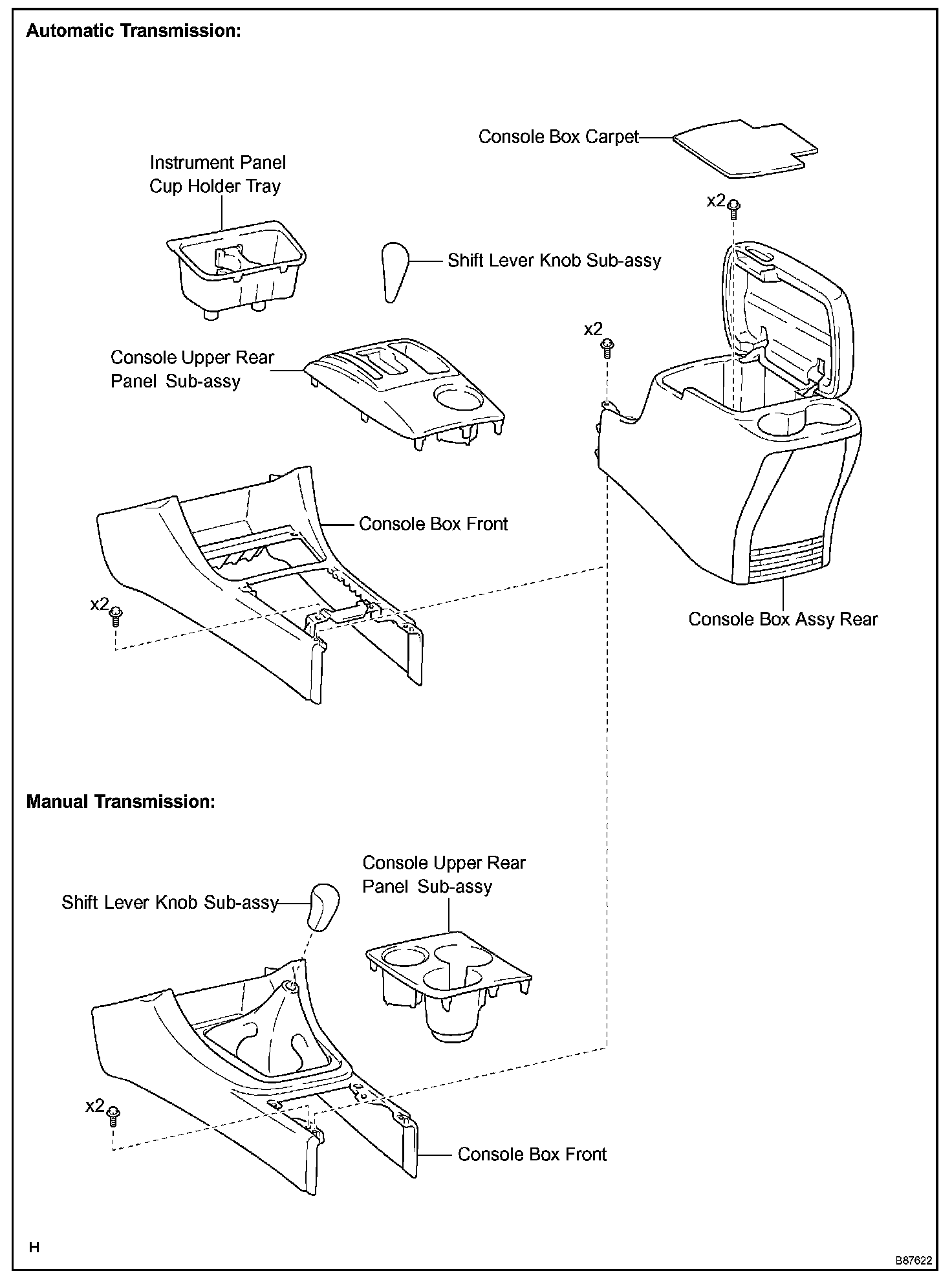 Automatic Transmission:

Console Box Carpet

Instrument Panel Cup Holder Tray

x2

Shift Lever Knob Sub-assy

x2

Console Upper Rear Panel Sub-assy

Console Box Front

x2

Console Box Assy Rear

Manual Transmission:

Console Upper Rear Panel Sub-assy

Shift Lever Knob Sub-assy

x2

Console Box Front

H

B87622