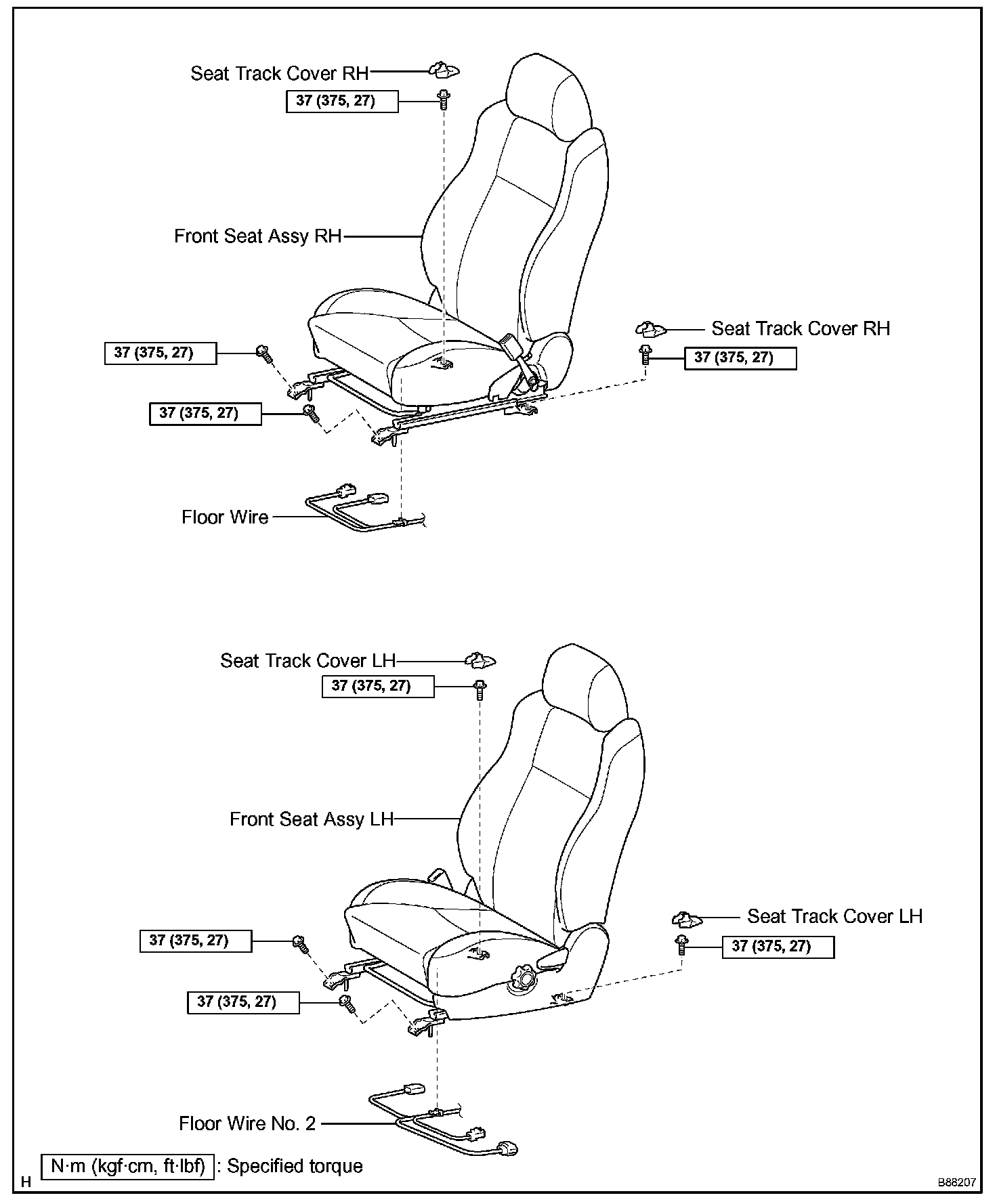 Seat Track Cover RH
37 (375, 27)
Front Seat Assy RH
Seat Track Cover RH
37 (375, 27)
37 (375, 27)
37 (375, 27)
Floor Wire

Seat Track Cover LH
37 (375, 27)
Front Seat Assy LH
Seat Track Cover LH
37 (375, 27)
37 (375, 27)
37 (375, 27)
Floor Wire No. 2

N·m (kgf·cm, ft·lbf) : Specified torque
H
B88207