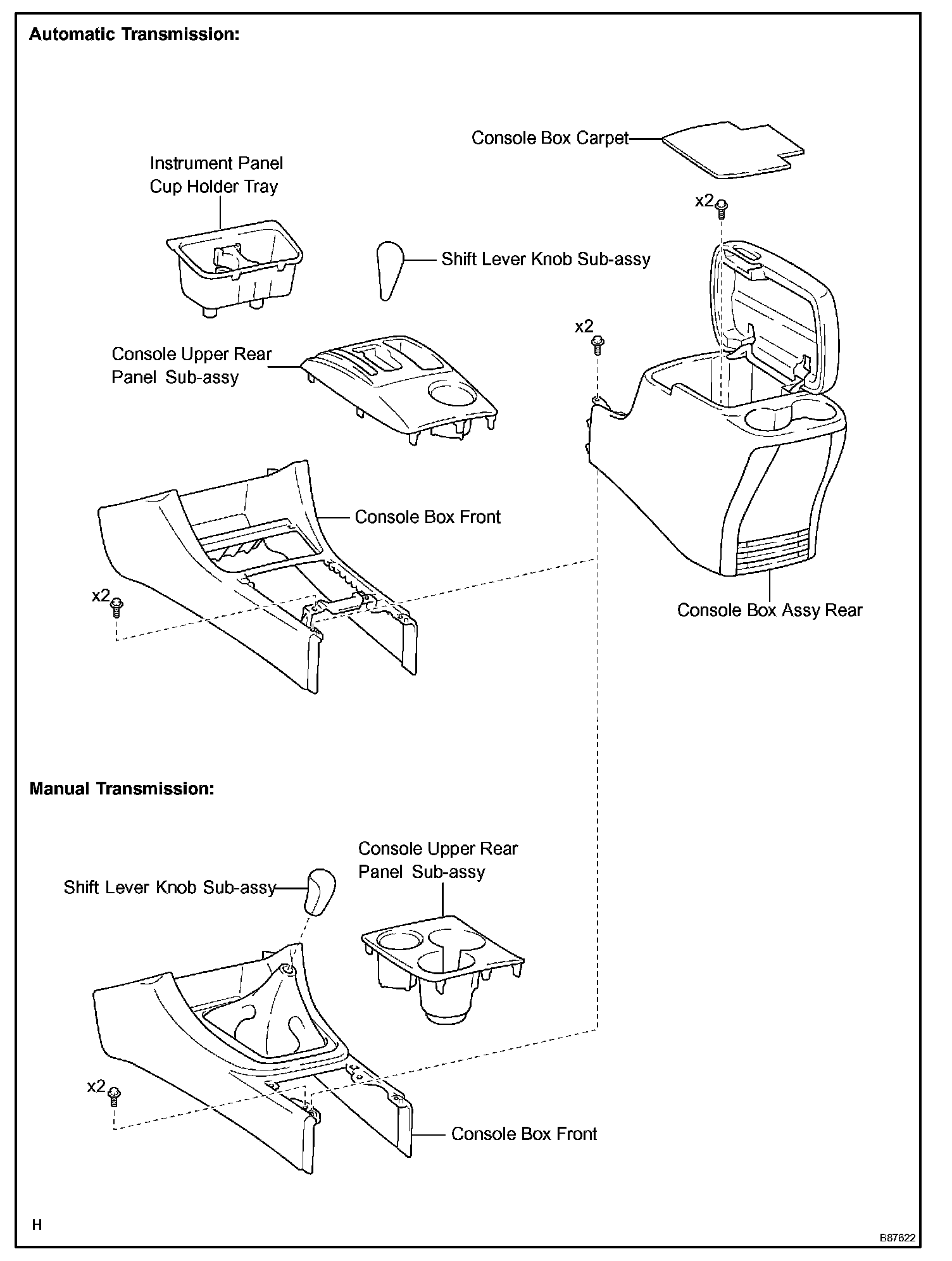 Automatic Transmission:

Console Box Carpet

Instrument Panel Cup Holder Tray

x2

Shift Lever Knob Sub-assy

x2

Console Upper Rear Panel Sub-assy

Console Box Front

x2

Console Box Assy Rear

Manual Transmission:

Console Upper Rear Panel Sub-assy

Shift Lever Knob Sub-assy

x2

Console Box Front

H

B87622