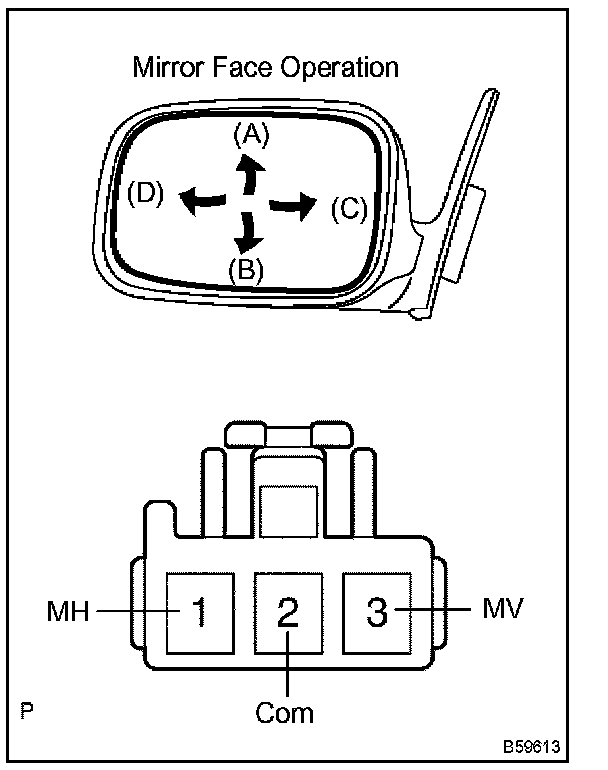 Mirror Face Operation

(A)
(D)
(C)
(B)

MH
1
2
3
MV
Com

P

B59613