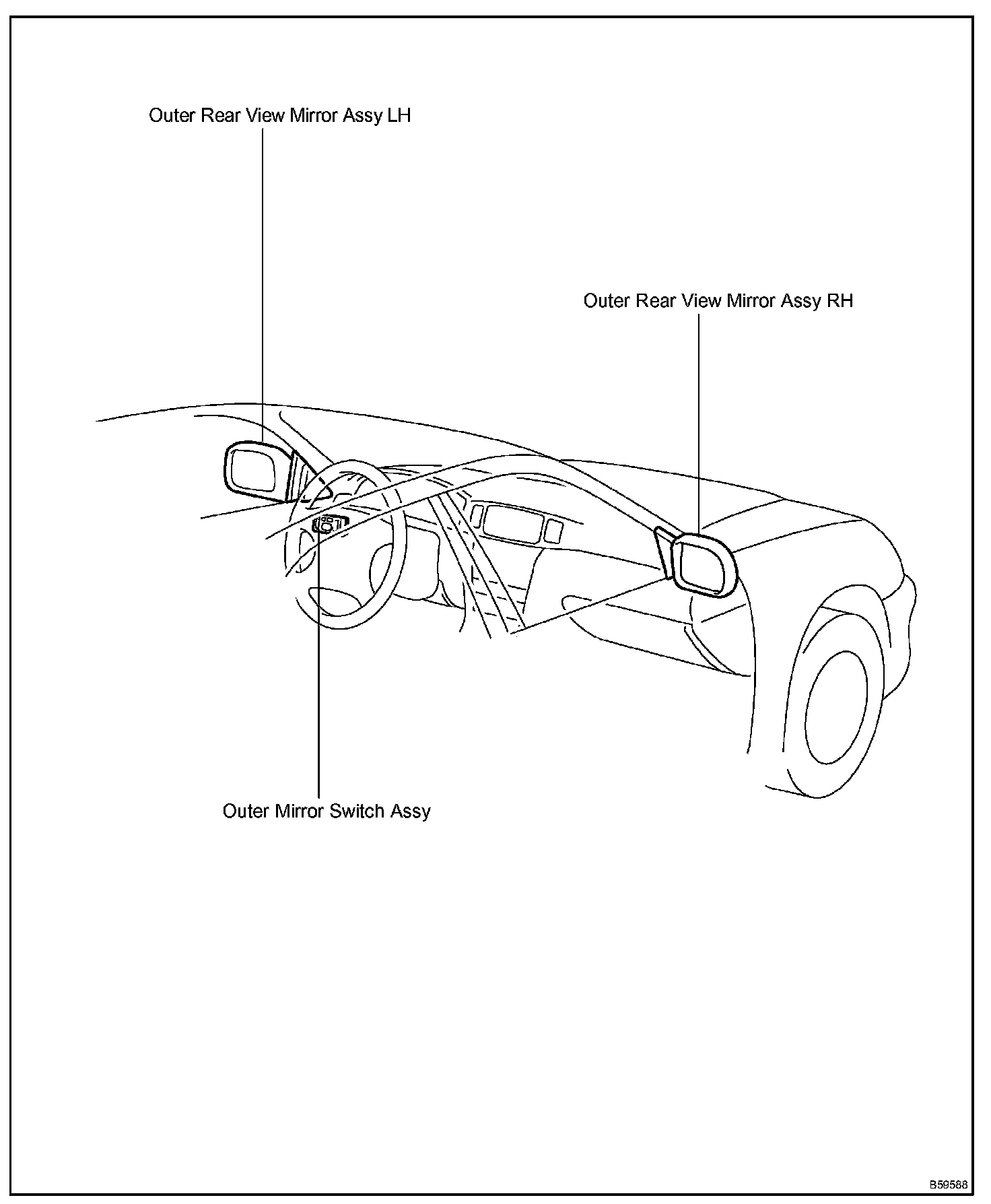 Outer Rear View Mirror Assy LH

Outer Rear View Mirror Assy RH

Outer Mirror Switch Assy

B59588