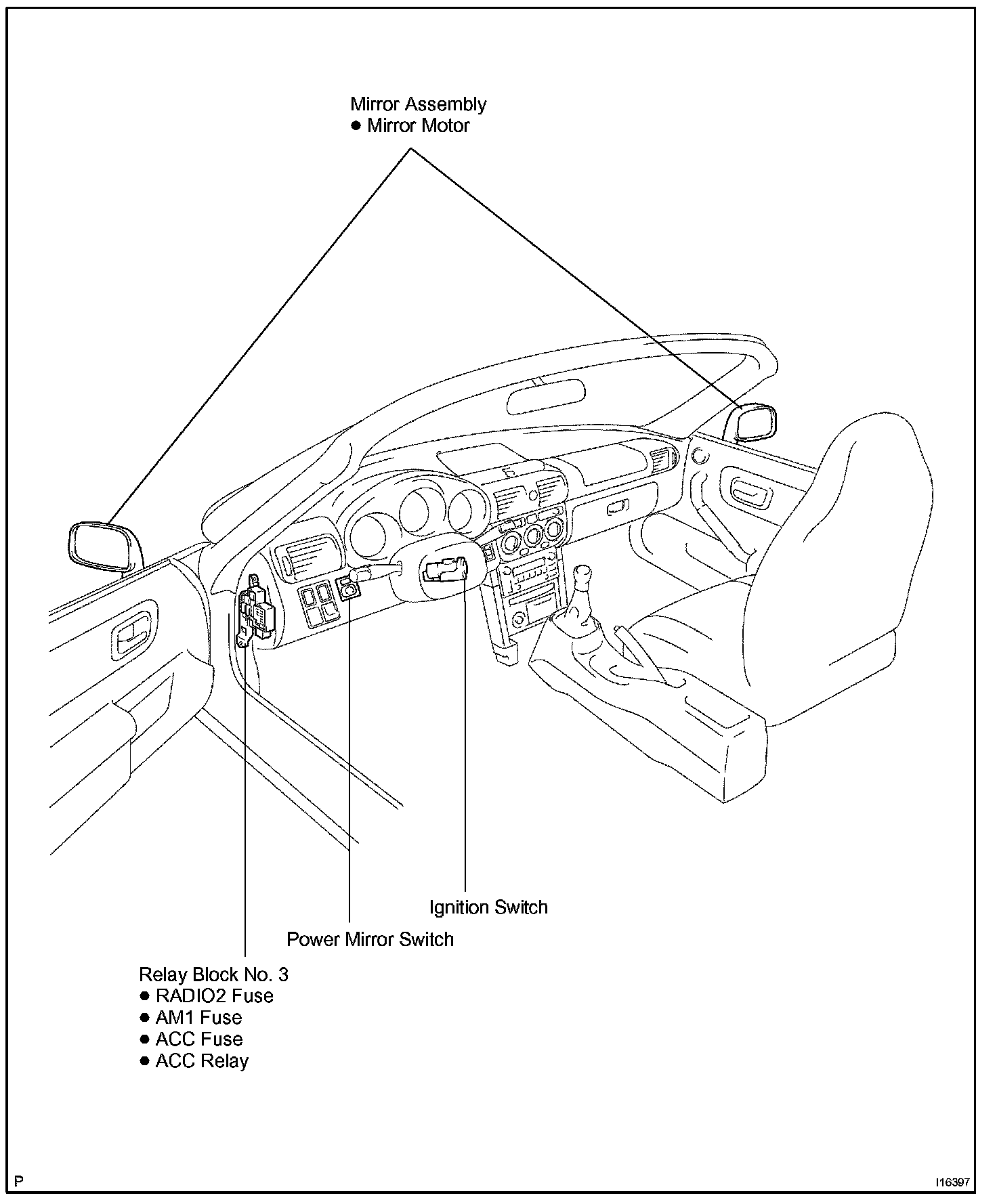 Mirror Assembly
● Mirror Motor

Ignition Switch

Power Mirror Switch

Relay Block No. 3
● RADIO2 Fuse
● AM1 Fuse
● ACC Fuse
● ACC Relay

P

I16397