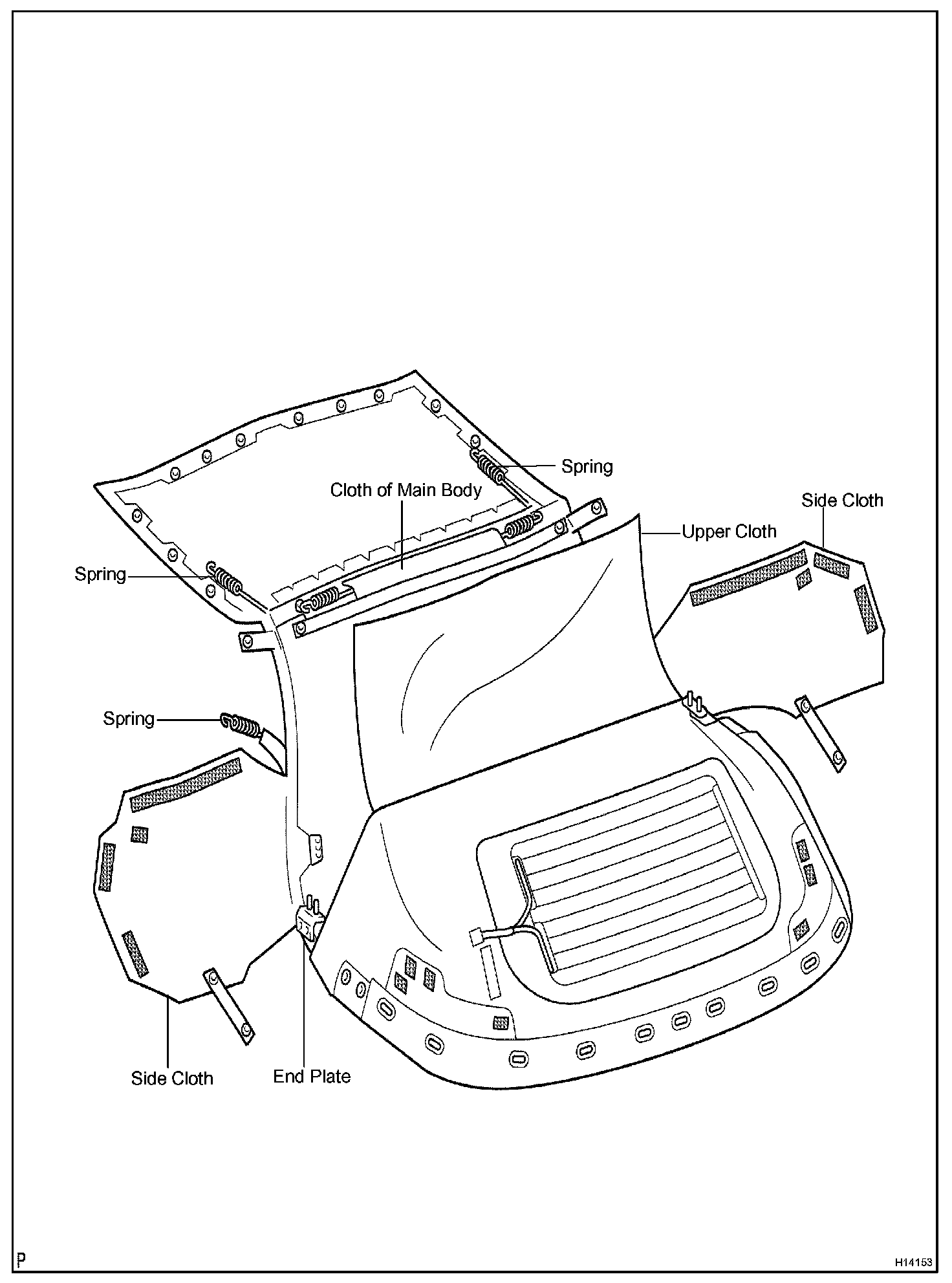 Spring

Cloth of Main Body

Side Cloth

Upper Cloth

Spring

Spring

Side Cloth

End Plate

P

H14153