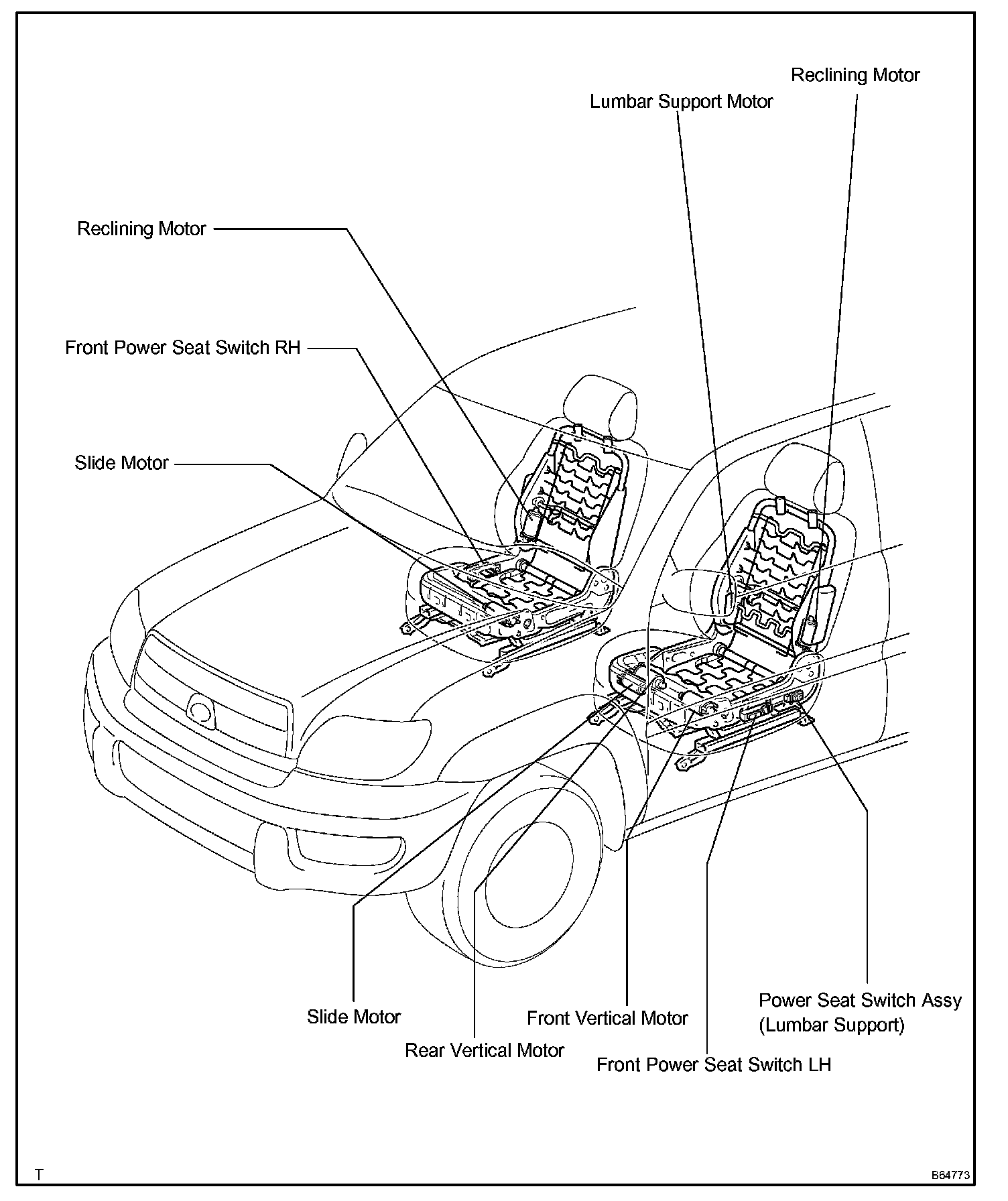 Reclining Motor

Lumbar Support Motor

Reclining Motor

Front Power Seat Switch RH

Slide Motor

Slide Motor

Rear Vertical Motor

Front Vertical Motor

Front Power Seat Switch LH

Power Seat Switch Assy (Lumbar Support)

T

B64773