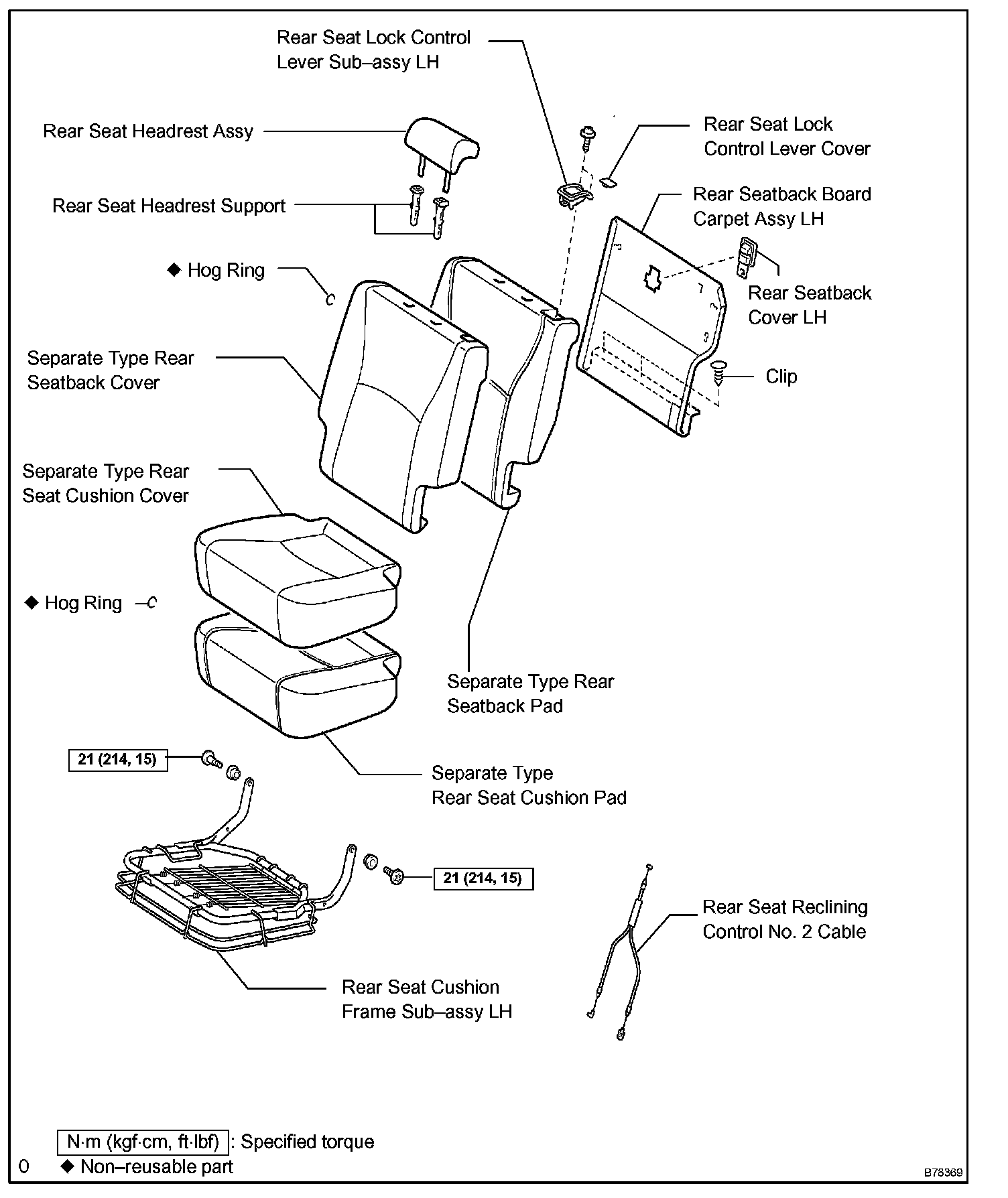 Rear Seat Lock Control Lever Sub–assy LH

Rear Seat Headrest Assy

Rear Seat Lock Control Lever Cover

Rear Seat Headrest Support

Rear Seatback Board Carpet Assy LH

◆ Hog Ring

Rear Seatback Cover LH

Separate Type Rear Seatback Cover

Clip

Separate Type Rear Seat Cushion Cover

◆ Hog Ring

Separate Type Rear Seatback Pad

21 (214, 15)

Separate Type Rear Seat Cushion Pad

21 (214, 15)

Rear Seat Reclining Control No. 2 Cable

Rear Seat Cushion Frame Sub–assy LH

N·m (kgf·cm, ft·lbf) : Specified torque

0 ◆ Non–reusable part

B78369