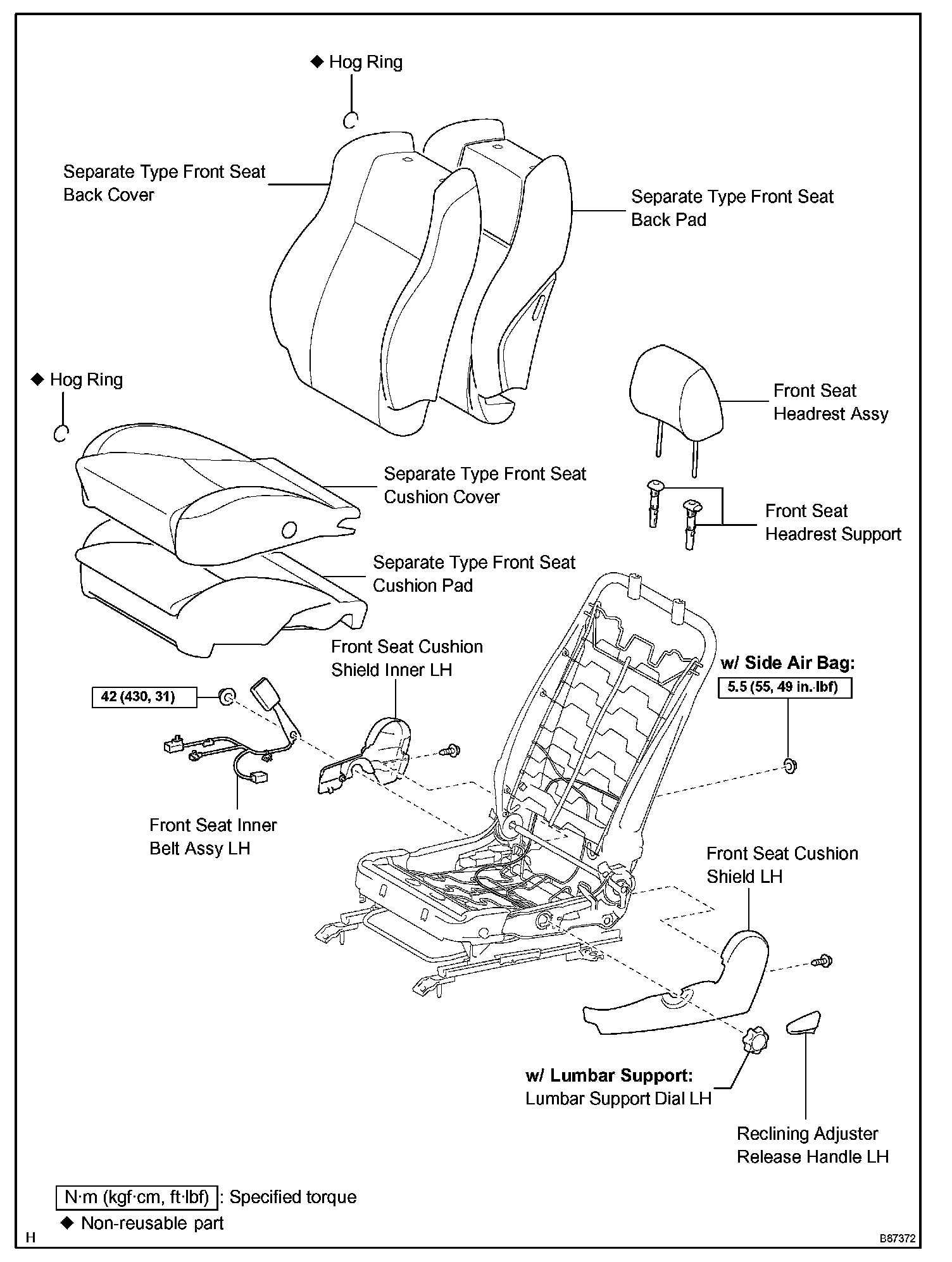 ◆ Hog Ring

Separate Type Front Seat Back Cover

Separate Type Front Seat Back Pad

◆ Hog Ring

Front Seat Headrest Assy

Separate Type Front Seat Cushion Cover

Front Seat Headrest Support

Separate Type Front Seat Cushion Pad

Front Seat Cushion Shield Inner LH

w/ Side Air Bag:

5.5 (55, 49 in.·lbf)

42 (430, 31)

Front Seat Inner Belt Assy LH

Front Seat Cushion Shield LH

w/ Lumbar Support:
Lumbar Support Dial LH

Reclining Adjuster Release Handle LH

N·m (kgf·cm, ft·lbf) : Specified torque

◆ Non-reusable part

H

B87372