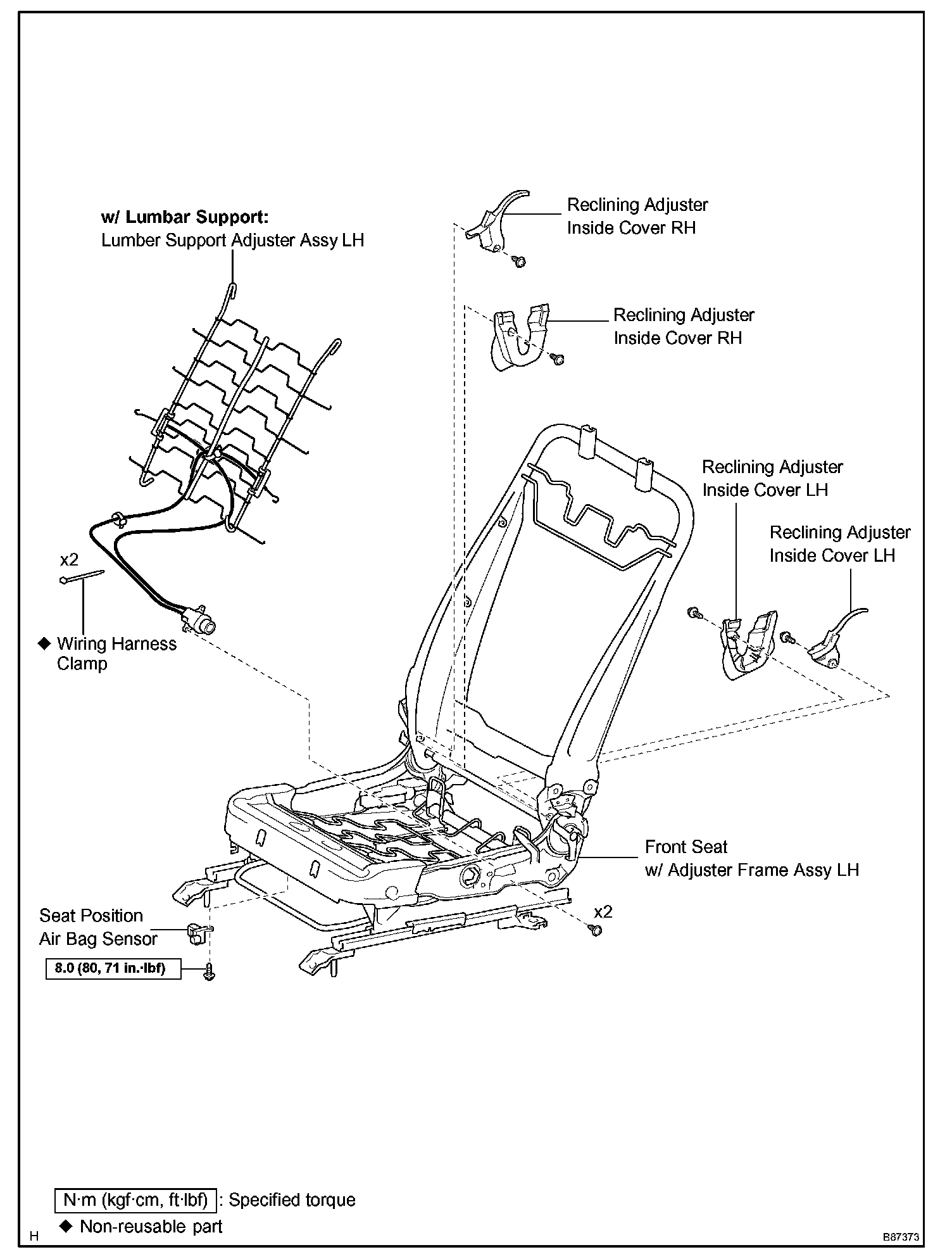 w/ Lumbar Support:
Lumber Support Adjuster Assy LH

Reclining Adjuster
Inside Cover RH

Reclining Adjuster
Inside Cover RH

Reclining Adjuster
Inside Cover LH

Reclining Adjuster
Inside Cover LH

x2

◆ Wiring Harness
Clamp

Front Seat
w/ Adjuster Frame Assy LH

x2

Seat Position
Air Bag Sensor

8.0 (80, 71 in.·lbf)

N·m (kgf·cm, ft·lbf) : Specified torque

◆ Non-reusable part

H

B87373