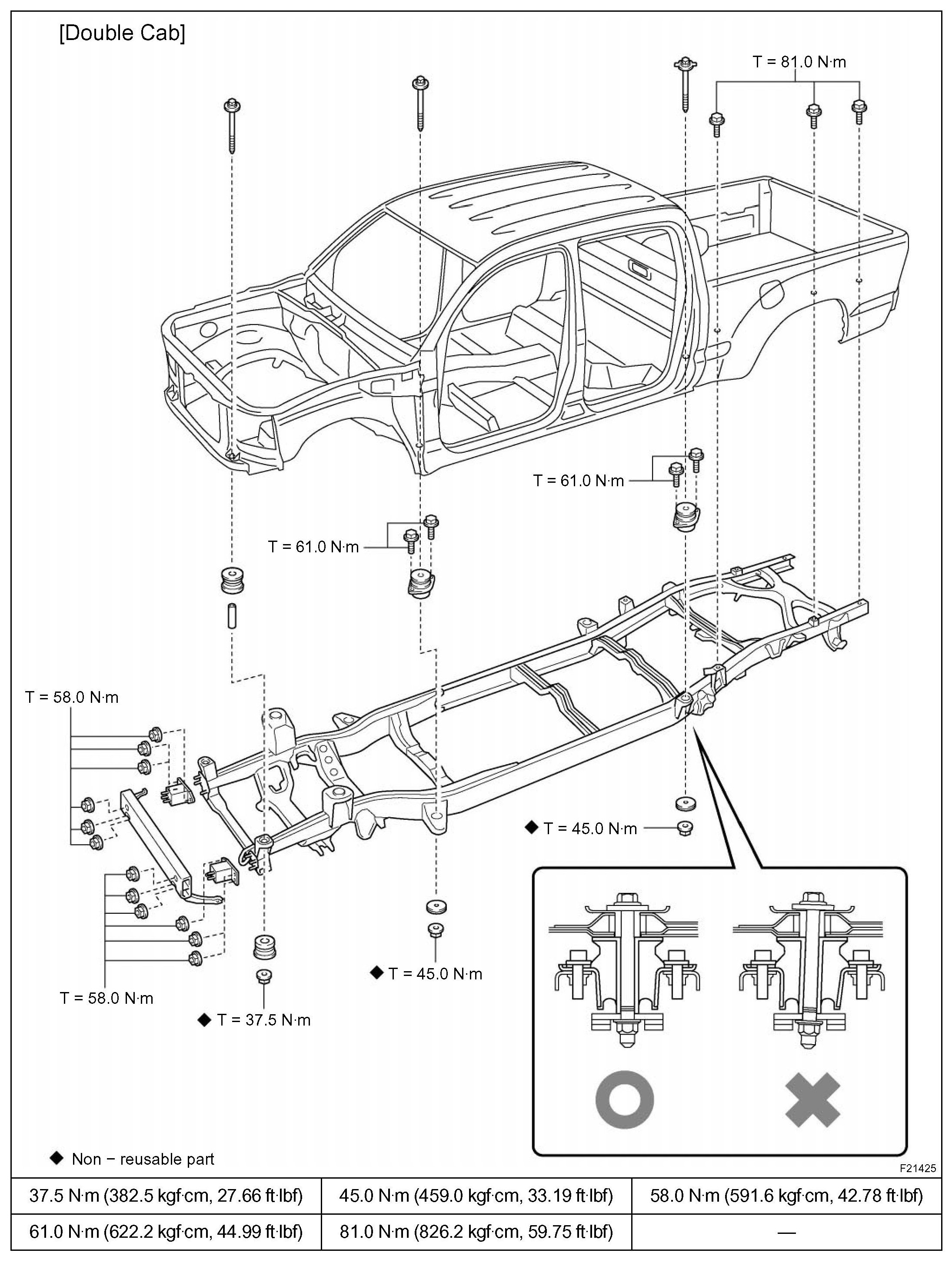 [Double Cab]

T = 81.0 N·m

T = 61.0 N·m

T = 61.0 N·m

T = 58.0 N·m

◆ T = 45.0 N·m

◆ T = 45.0 N·m

T = 58.0 N·m

◆ T = 37.5 N·m

◆ Non − reusable part

F21425

| 37.5 N·m (382.5 kgf·cm, 27.66 ft·lbf) | 45.0 N·m (459.0 kgf·cm, 33.19 ft·lbf) | 58.0 N·m (591.6 kgf·cm, 42.78 ft·lbf) |
|---|---|---|
| 61.0 N·m (622.2 kgf·cm, 44.99 ft·lbf) | 81.0 N·m (826.2 kgf·cm, 59.75 ft·lbf) | — |