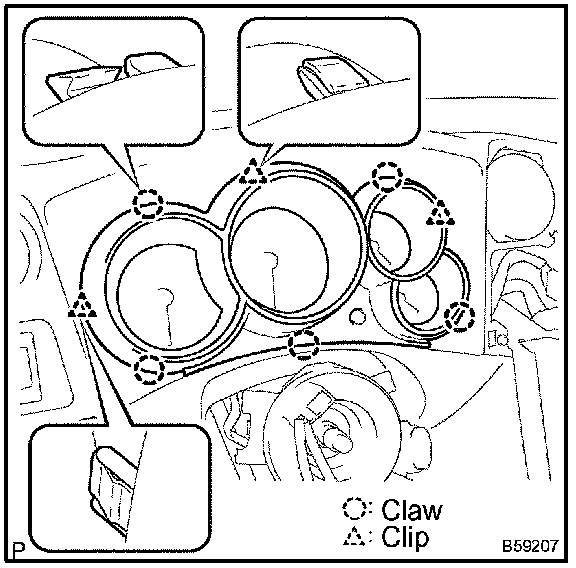 ○: Claw
△: Clip
P
B59207