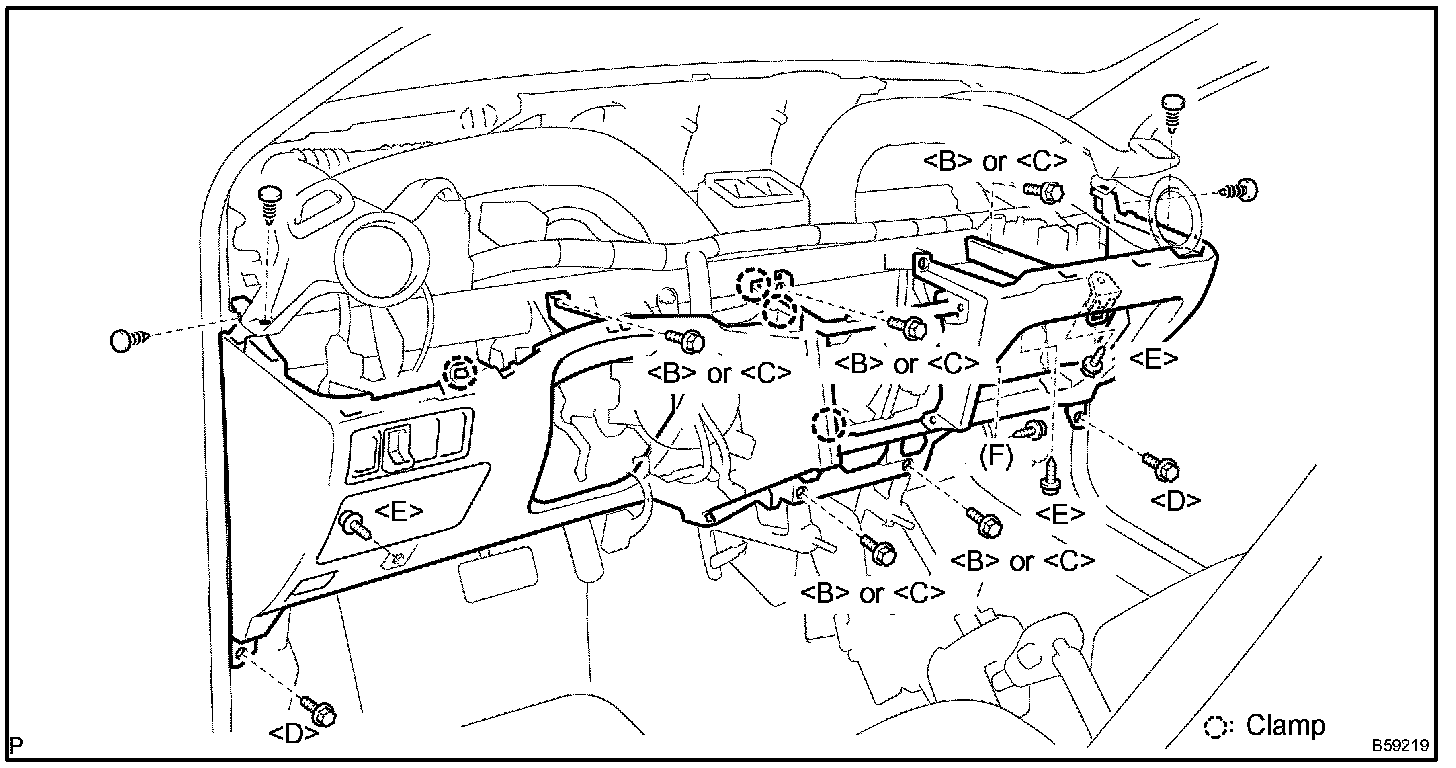 <B> or <C>
<B> or <C>
<B> or <C>
<E>
(F)
<E>
<D>
<E>
<B> or <C>
<B> or <C>
<D>
: Clamp
P
B59219