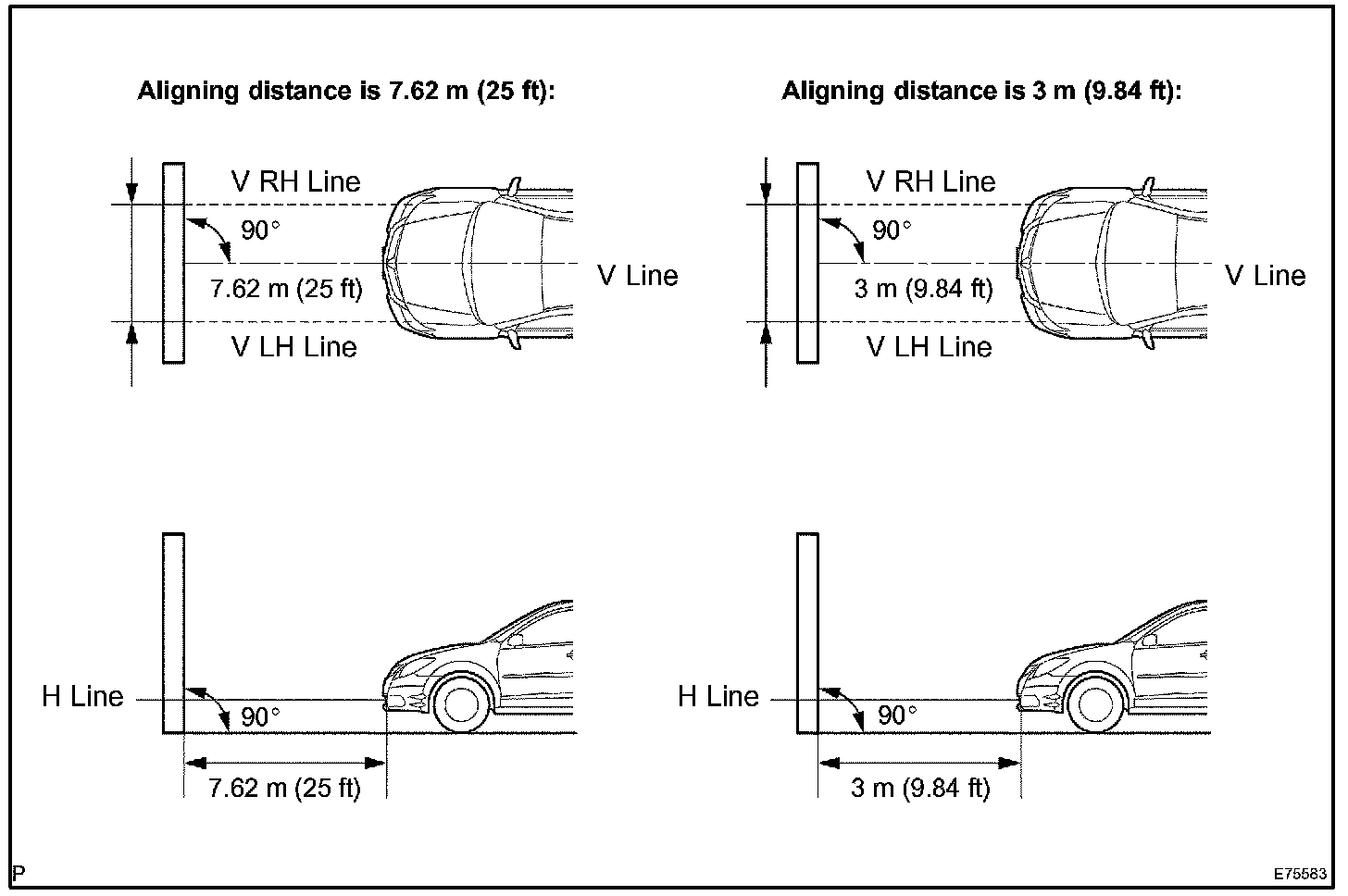 Aligning distance is 7.62 m (25 ft):

V RH Line
90°
7.62 m (25 ft)
V Line
V LH Line

H Line
90°
7.62 m (25 ft)

Aligning distance is 3 m (9.84 ft):

V RH Line
90°
3 m (9.84 ft)
V Line
V LH Line

H Line
90°
3 m (9.84 ft)

P

E75583