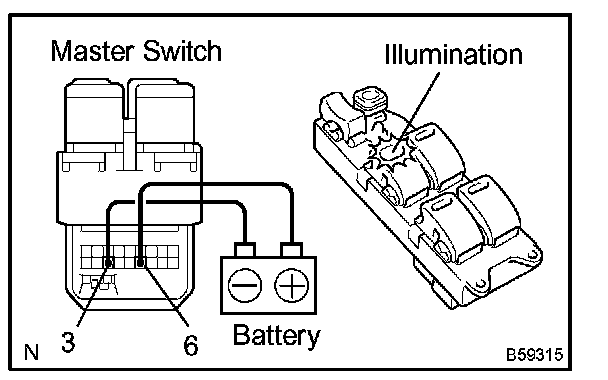 Master Switch

Illumination

3

6

Battery

N

B59315