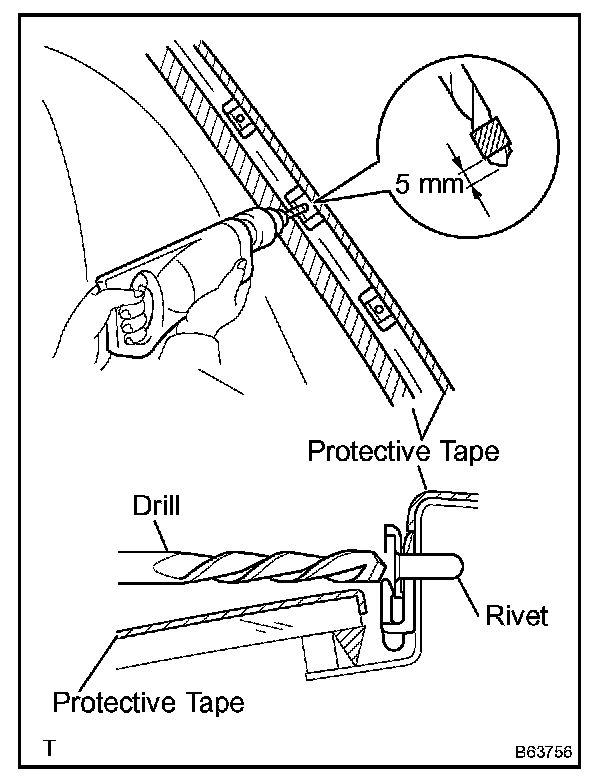 5 mm

Protective Tape

Drill

Rivet

Protective Tape

T

B63756